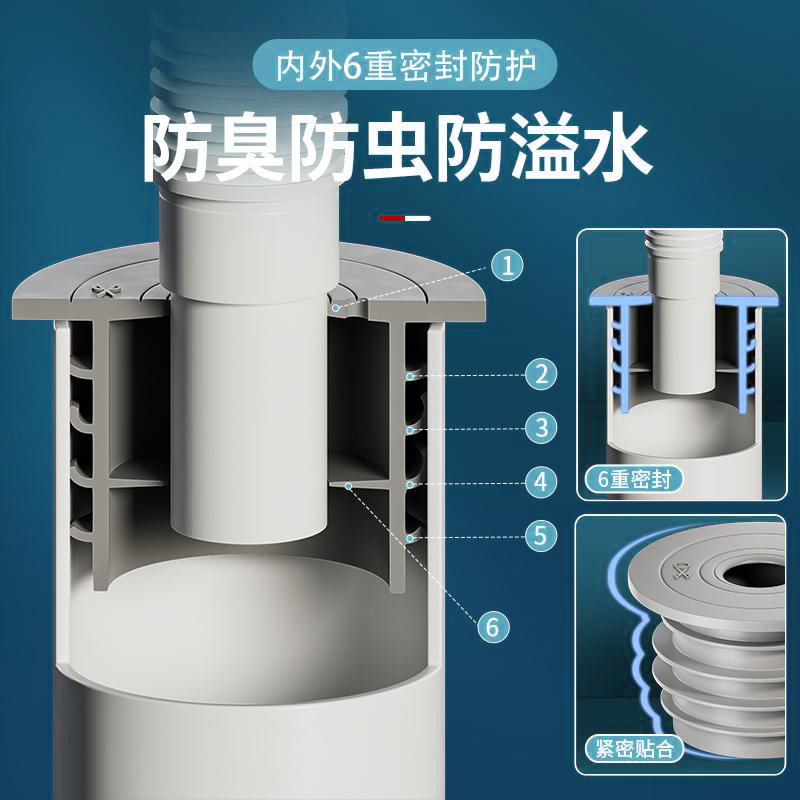 内外6重密封防护

防臭防虫防溢水

1

2

3

4

5

6

6重密封

紧密贴合