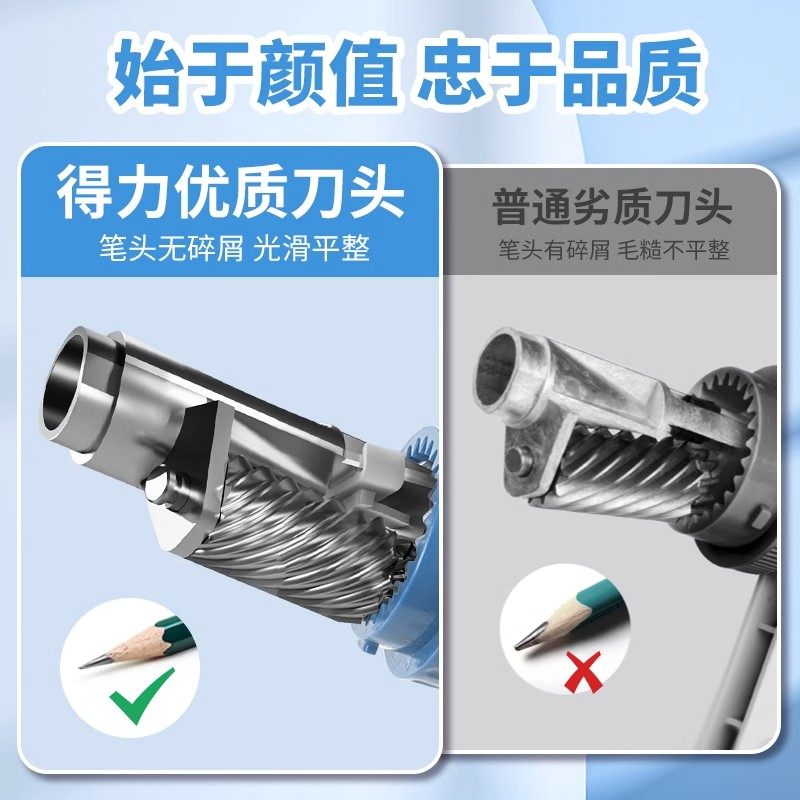 始于颜值 忠于品质

得力优质刀头
笔头无碎屑 光滑平整

普通劣质刀头
笔头有碎屑 毛糙不平整