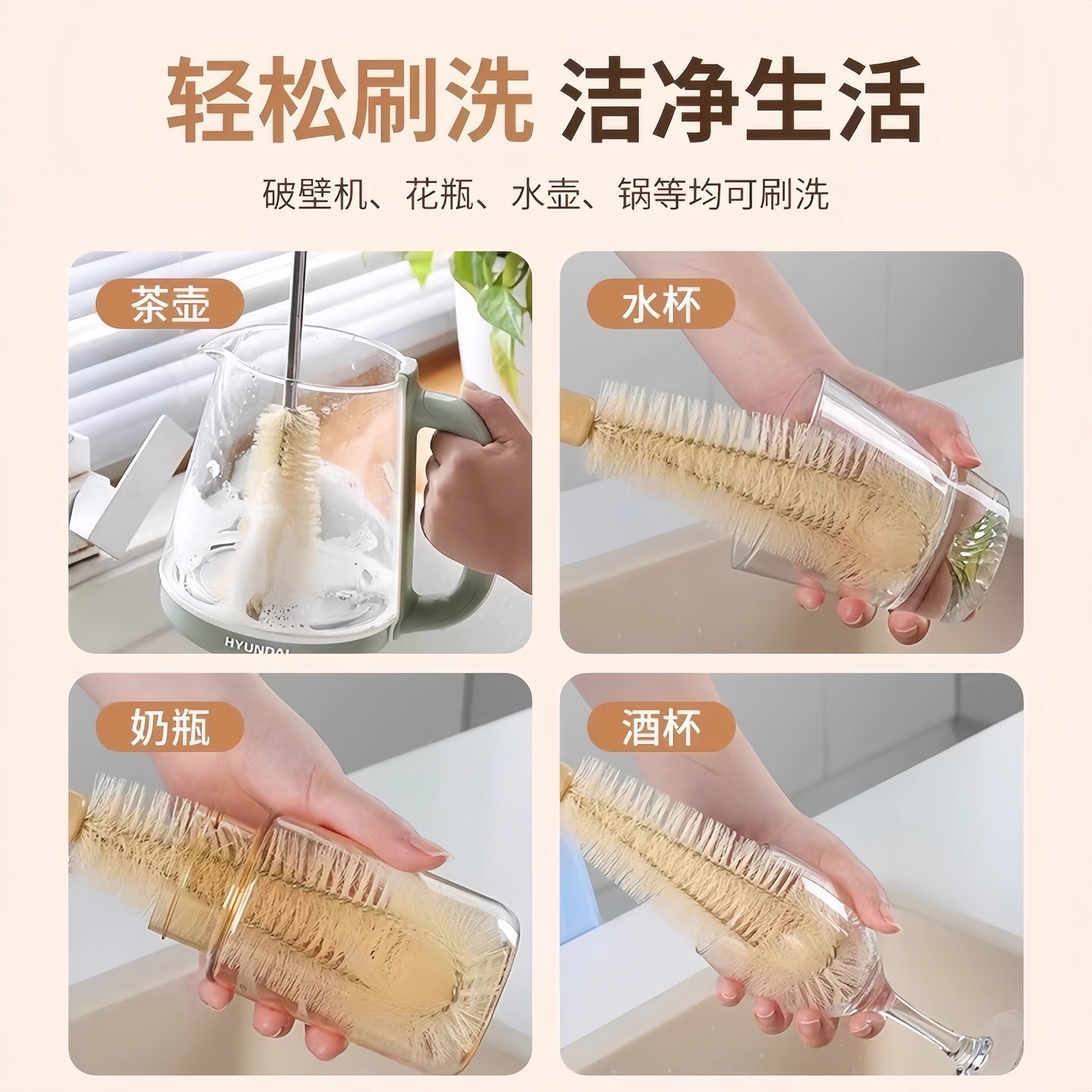 轻松刷洗 洁净生活

破壁机、花瓶、水壶、锅等均可刷洗

茶壶

HYUNDAI

水杯

奶瓶

酒杯