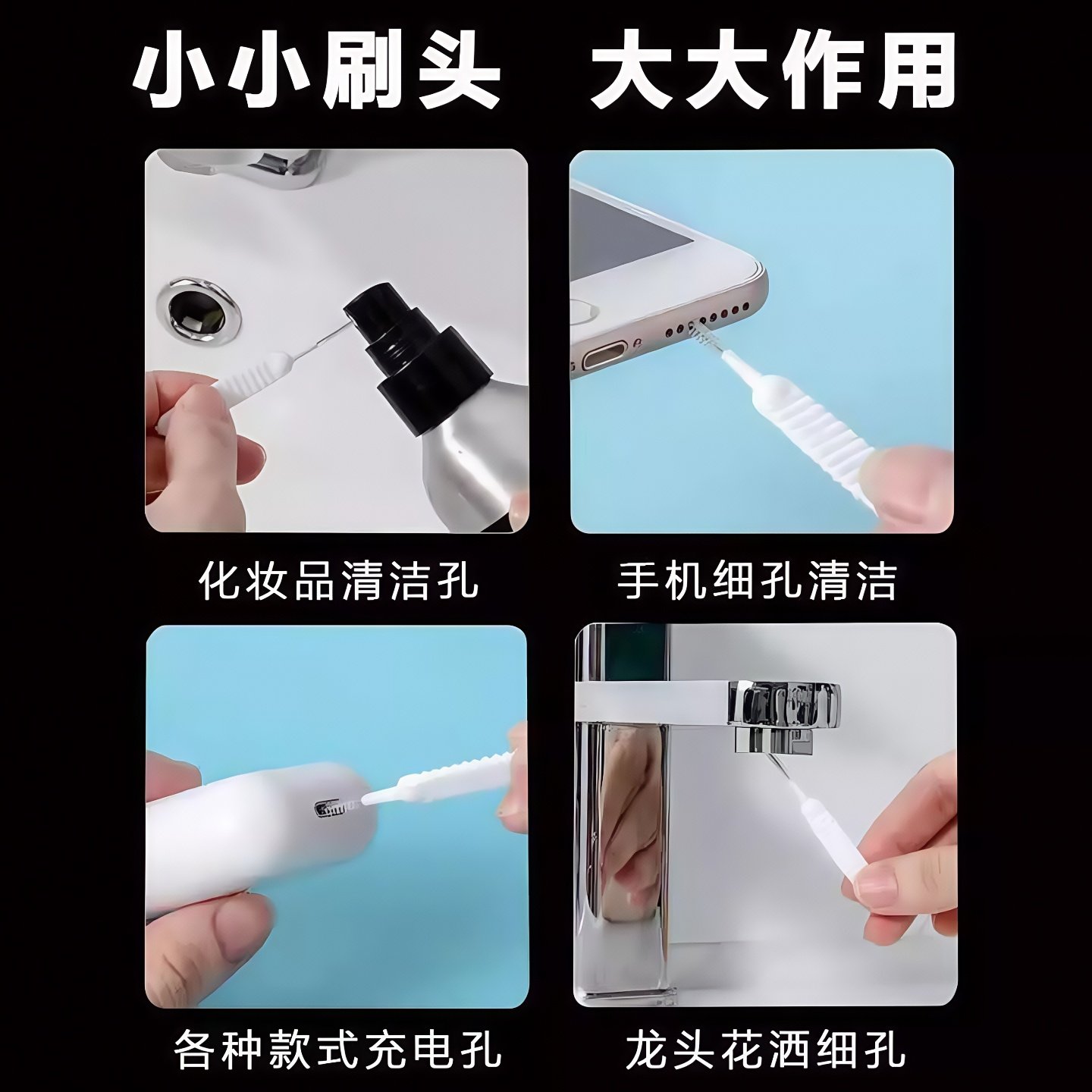 小小刷头 大大作用

化妆品清洁孔

手机细孔清洁

各种款式充电孔

龙头花洒细孔