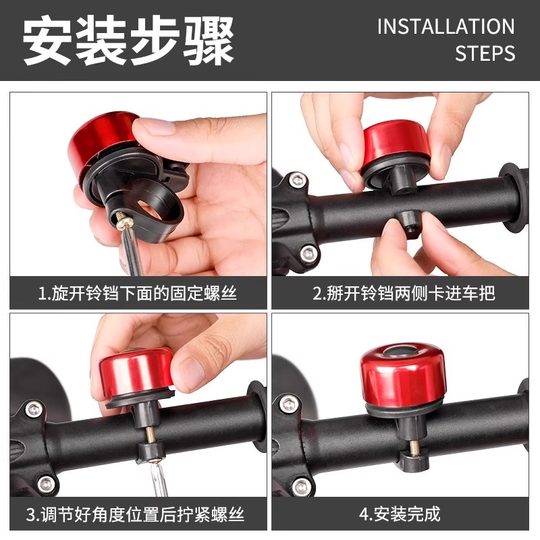 安装步骤

INSTALLATION STEPS

1.旋开铃铛下面的固定螺丝

2.掰开铃铛两侧卡进车把

3.调节好角度位置后拧紧螺丝

4.安装完成