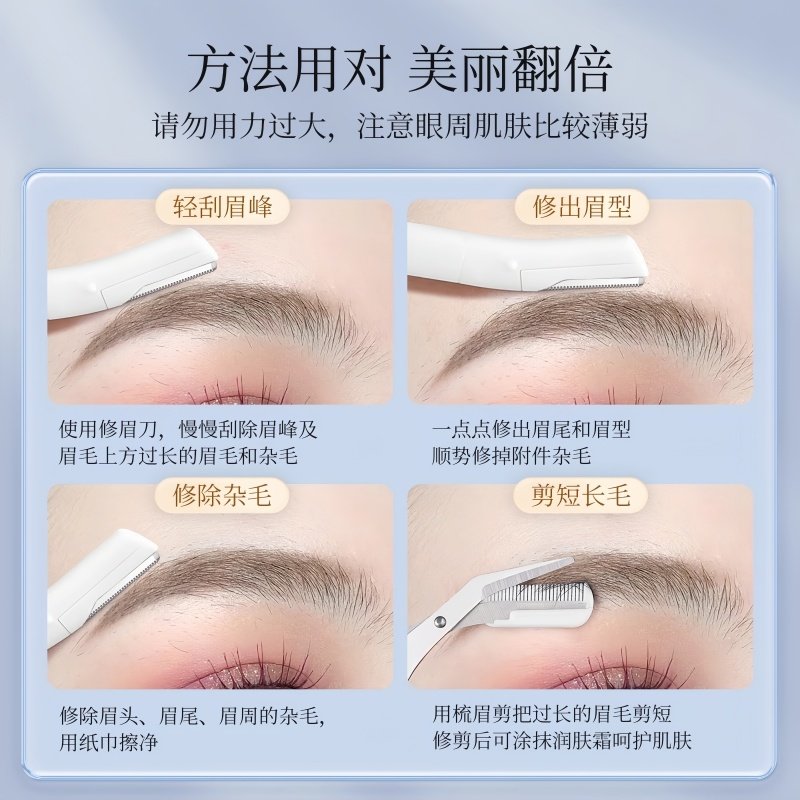 方法用对 美丽翻倍

请勿用力过大，注意眼周肌肤比较薄弱

轻刮眉峰

使用修眉刀，慢慢刮除眉峰及眉毛上方过长的眉毛和杂毛

修出眉型

一点点修出眉尾和眉型
顺势修掉附件杂毛

修除杂毛

修除眉头、眉尾、眉周的杂毛，用纸巾擦净

剪短长毛

用梳眉剪把过长的眉毛剪短
修剪后可涂抹润肤霜呵护肌肤