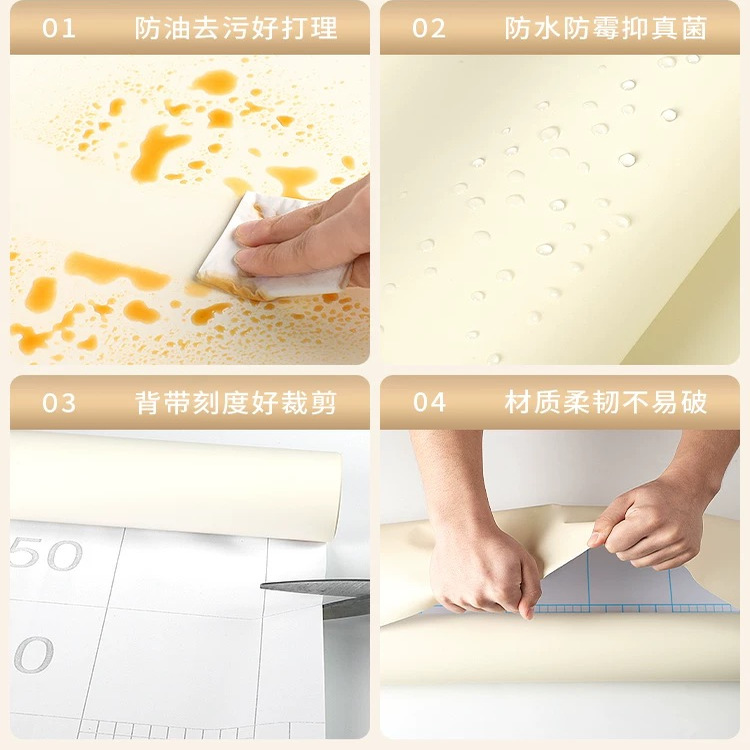 01 防油去污好打理

02 防水防霉抑真菌

03 背带刻度好裁剪

50

0

04 材质柔韧不易破