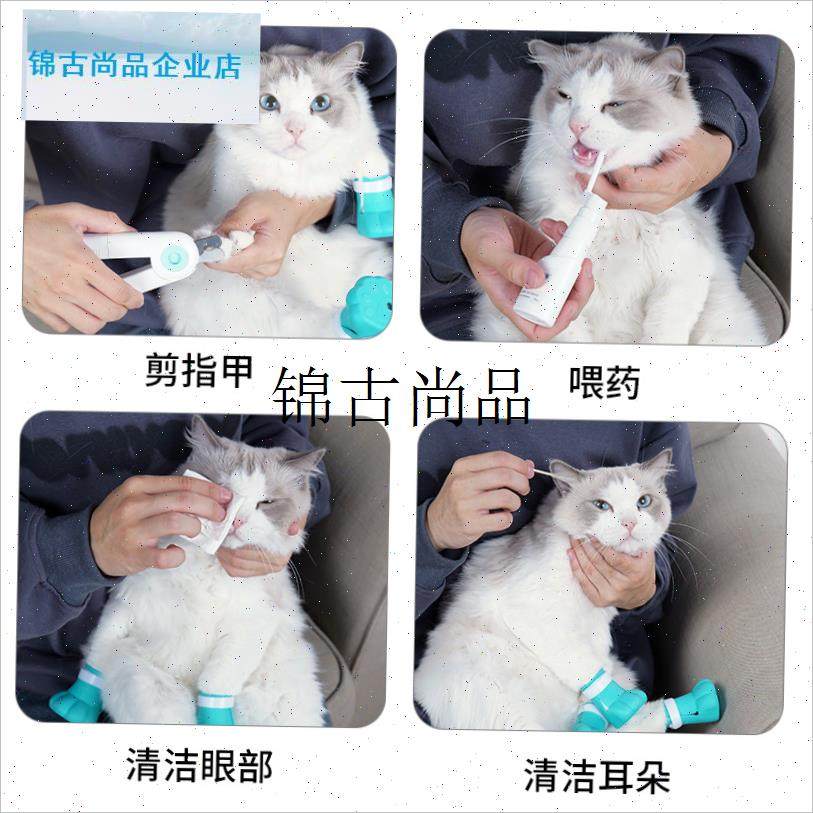 锦古尚品企业店

剪指甲

锦古尚品

喂药

清洁眼部

清洁耳朵