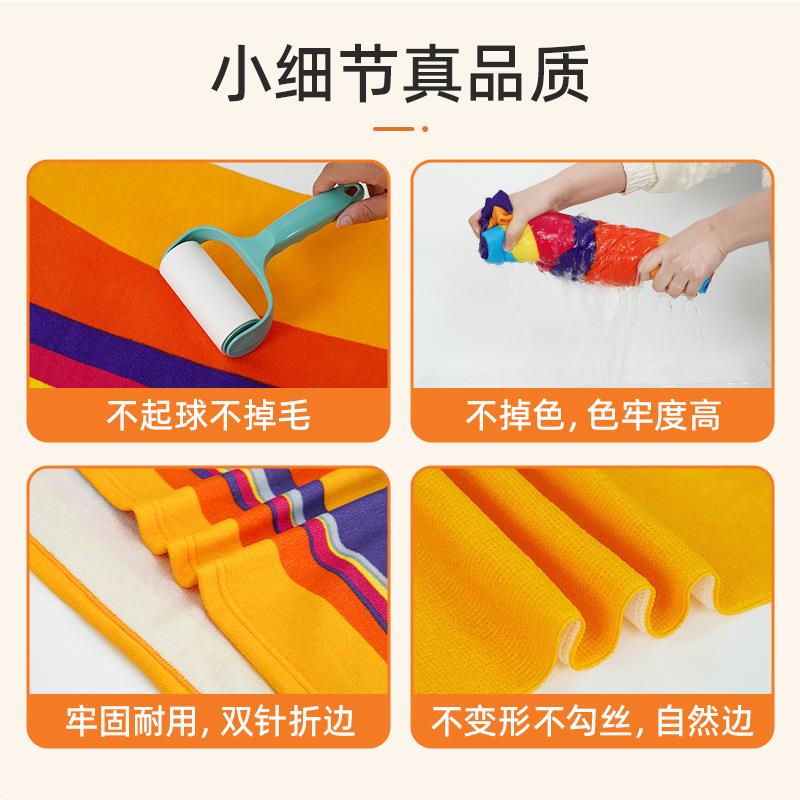 小细节真品质

不起球不掉毛

不掉色, 色牢度高

牢固耐用, 双针折边

不变形不勾丝, 自然边