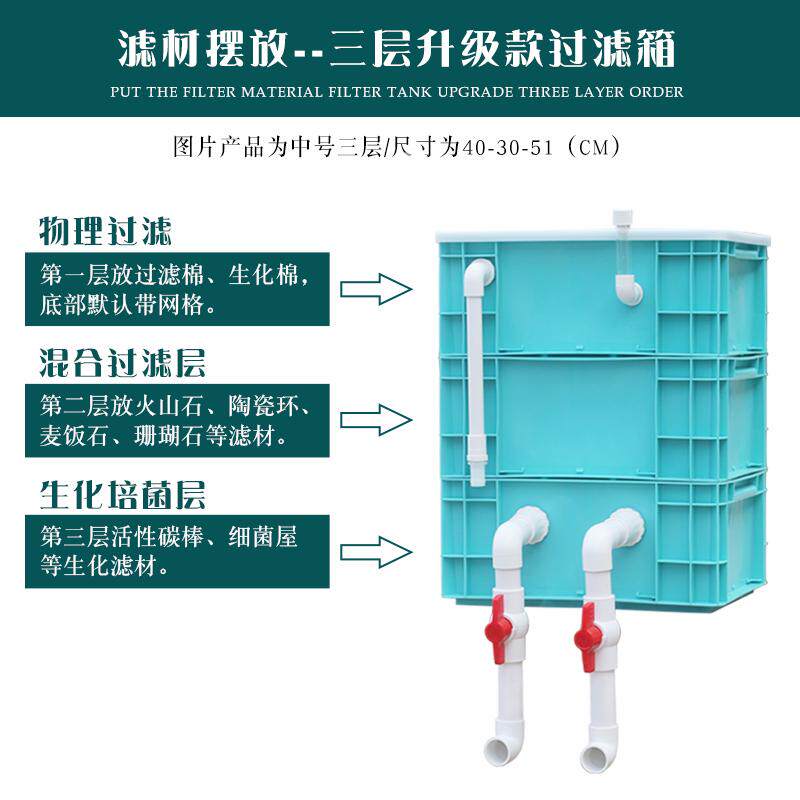 滤材摆放--三层升级款过滤箱

PUT THE FILTER MATERIAL FILTER TANK UPGRADE THREE LAYER ORDER

图片产品为中号三层/尺寸为40-30-51（CM）

物理过滤

第一层放过滤棉、生化棉，底部默认带网格。

混合过滤层

第二层放火山石、陶瓷环、麦饭石、珊瑚石等滤材。

生化培菌层

第三层活性碳棒、细菌屋等生化滤材。