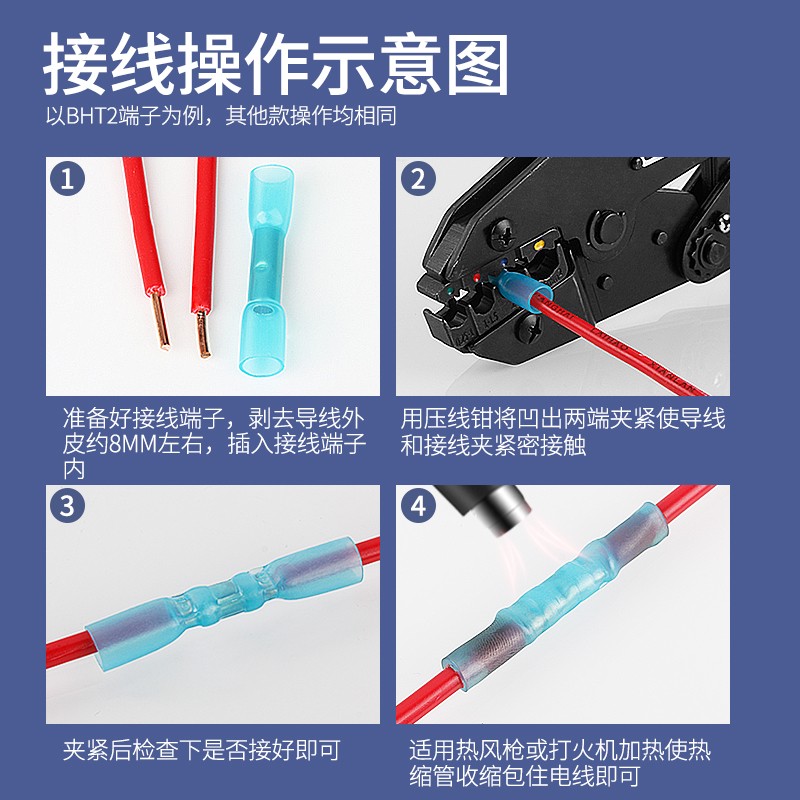 接线操作示意图
以BHT2端子为例，其他款操作均相同

1

准备好接线端子，剥去导线外皮约8MM左右，插入接线端子内

2

用压线钳将凹出两端夹紧使导线和接线夹紧密接触

3

夹紧后检查下是否接好即可

4

适用热风枪或打火机加热使热缩管收缩包住电线即可