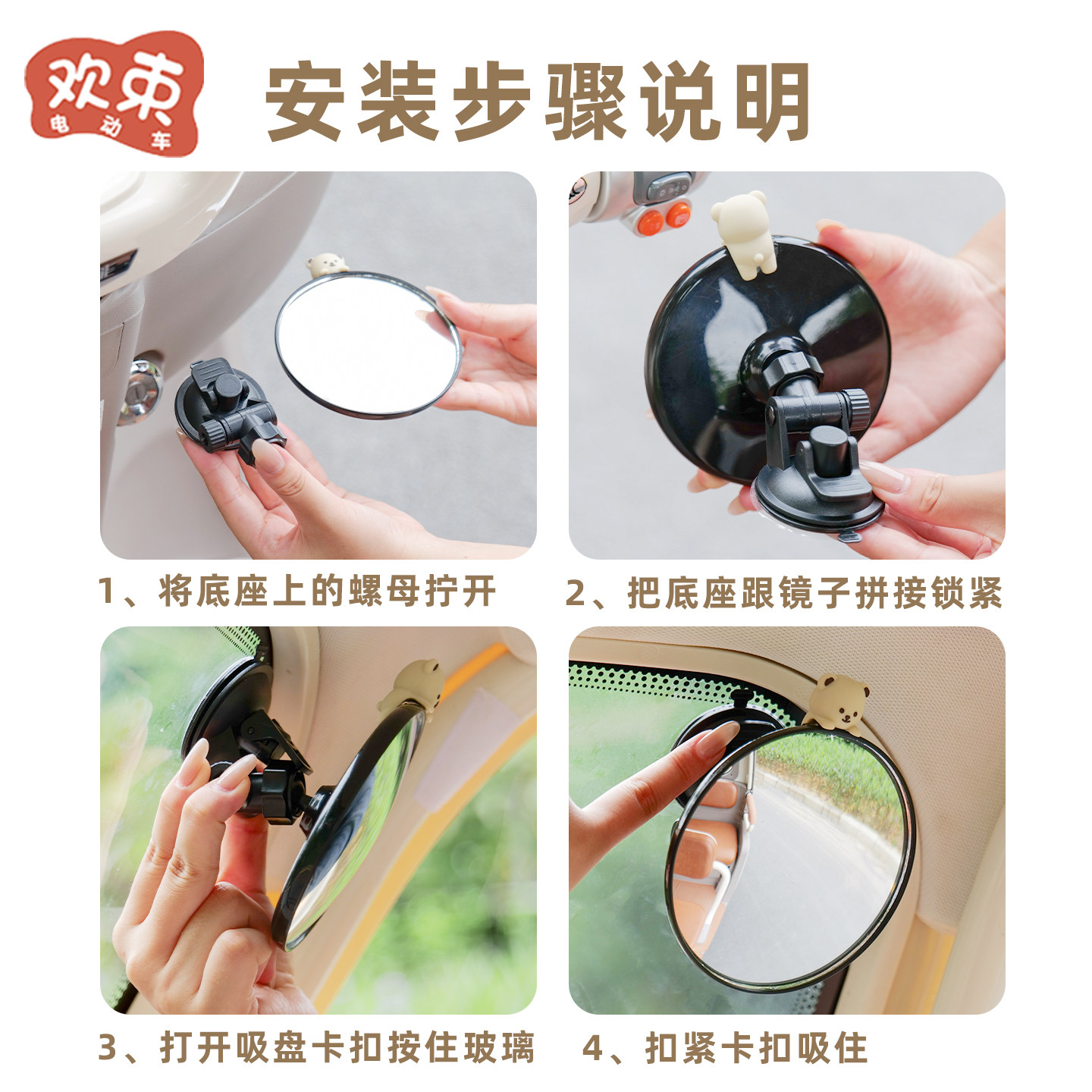 欢束
电动车

安装步骤说明

1、将底座上的螺母拧开

2、把底座跟镜子拼接锁紧

3、打开吸盘卡扣按住玻璃

4、扣紧卡扣吸住