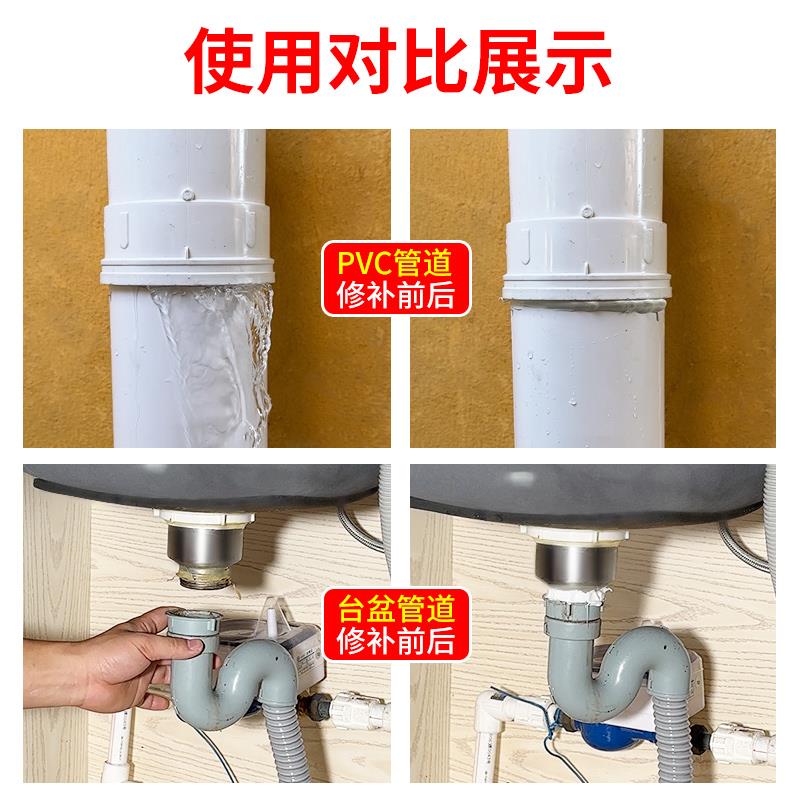 使用对比展示

PVC管道
修补前后

台盆管道
修补前后