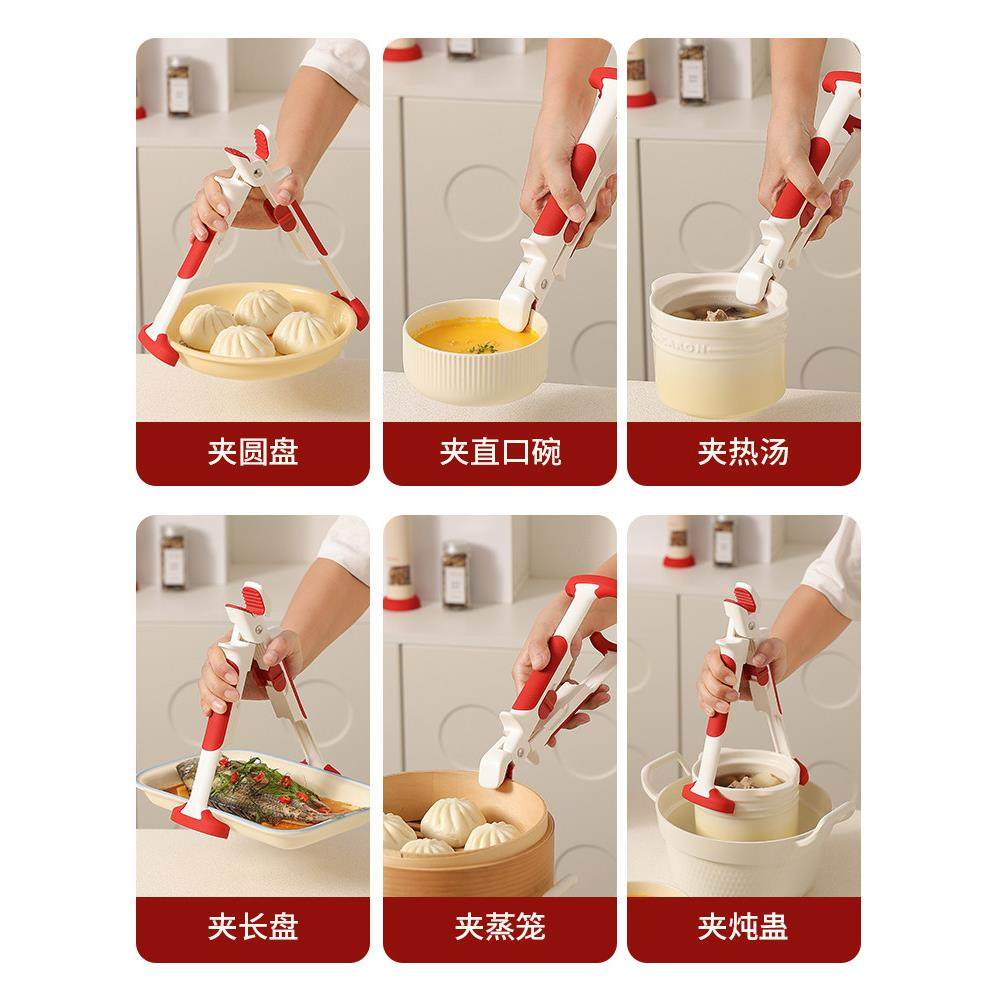 夹圆盘

夹直口碗

夹热汤

夹长盘

夹蒸笼

夹炖盅