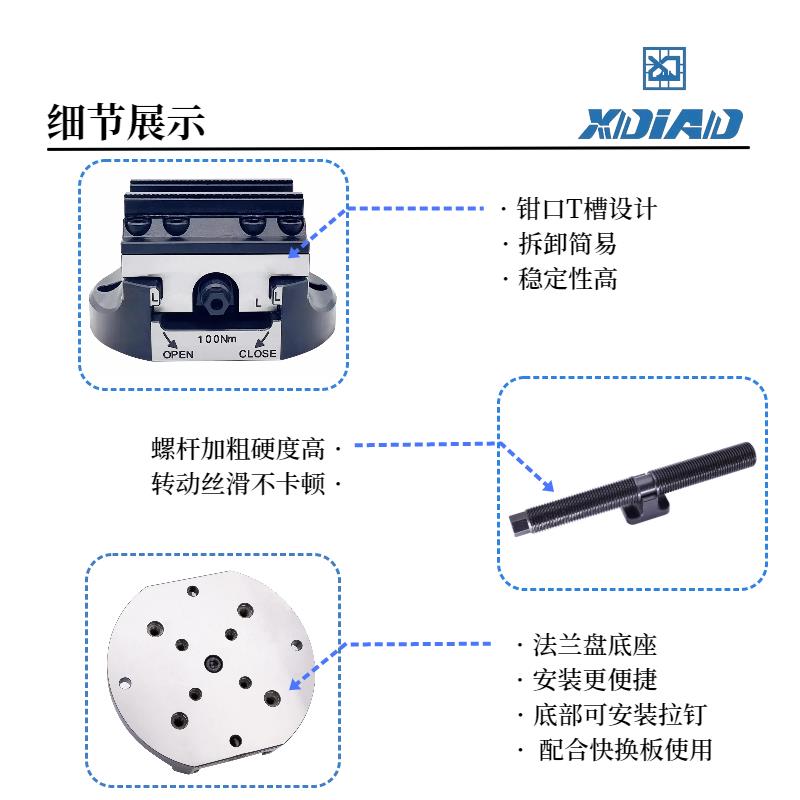 细节展示

XDIAD

L L
100Nm
OPEN CLOSE

· 钳口T槽设计
· 拆卸简易
· 稳定性高

螺杆加粗硬度高 ·
转动丝滑不卡顿 ·

· 法兰盘底座
· 安装更便捷
· 底部可安装拉钉
· 配合快换板使用