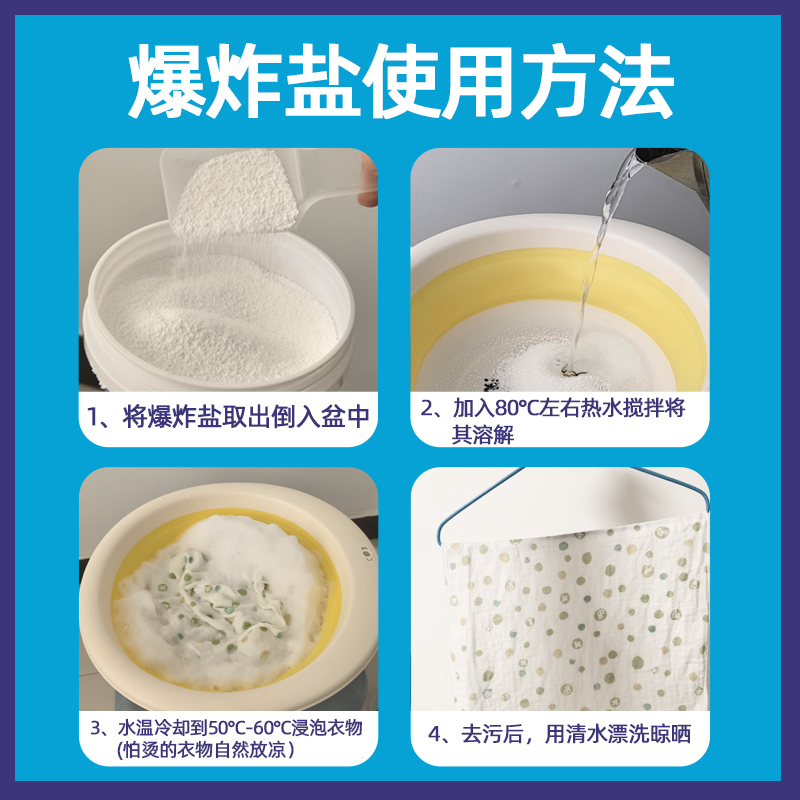 爆炸盐使用方法

1、将爆炸盐取出倒入盆中

2、加入80℃左右热水搅拌将其溶解

3、水温冷却到50℃-60℃浸泡衣物(怕烫的衣物自然放凉)

4、去污后，用清水漂洗晾晒