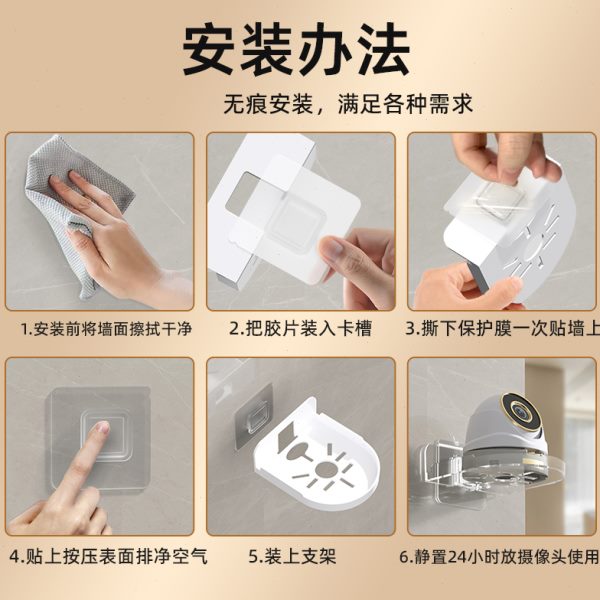 安装办法

无痕安装，满足各种需求

1.安装前将墙面擦拭干净

2.把胶片装入卡槽

3.撕下保护膜一次贴墙上

4.贴上按压表面排净空气

5.装上支架

6.静置24小时放摄像头使用