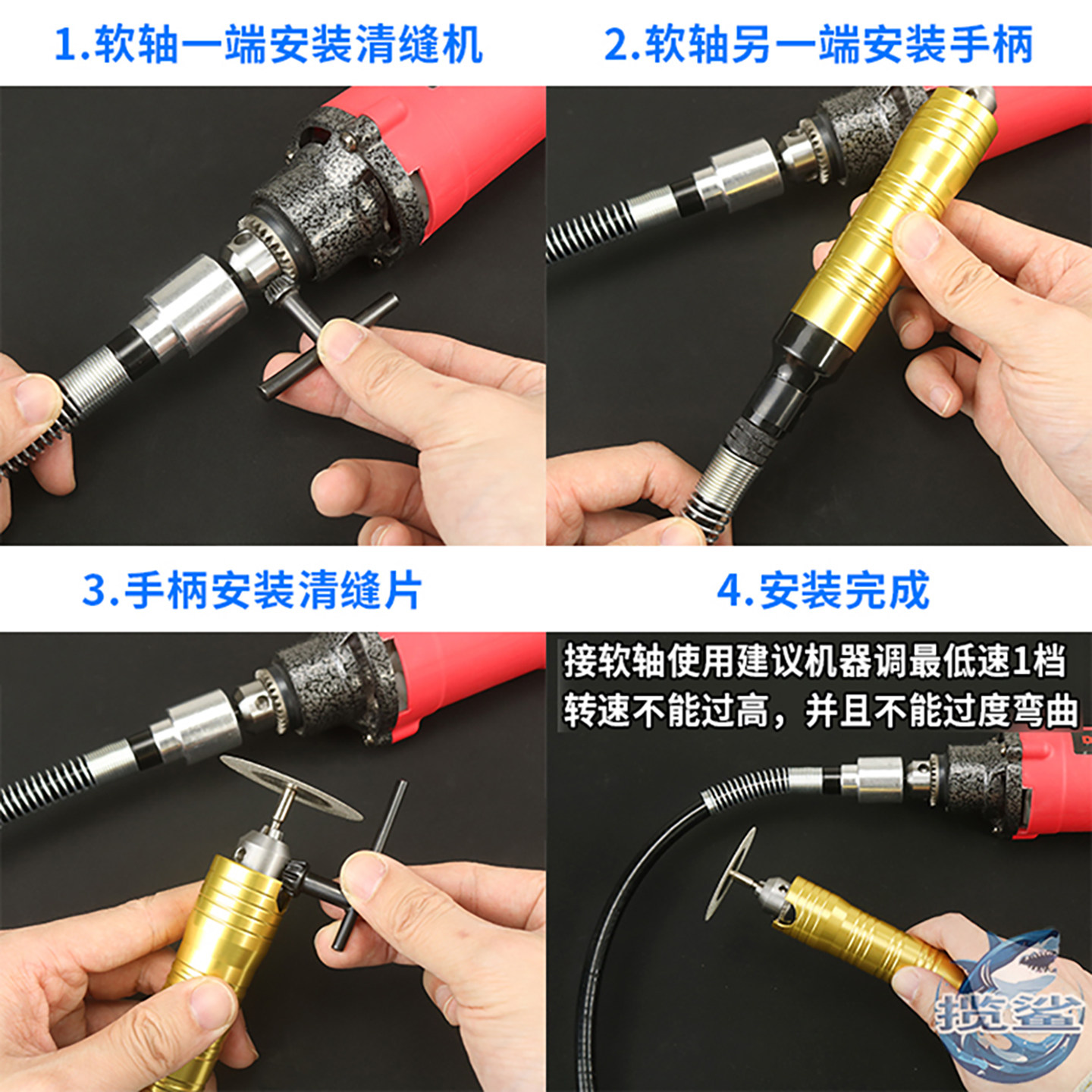 1.软轴一端安装清缝机

2.软轴另一端安装手柄

3.手柄安装清缝片

4.安装完成

接软轴使用建议机器调最低速1档
转速不能过高，并且不能过度弯曲

揽鲨