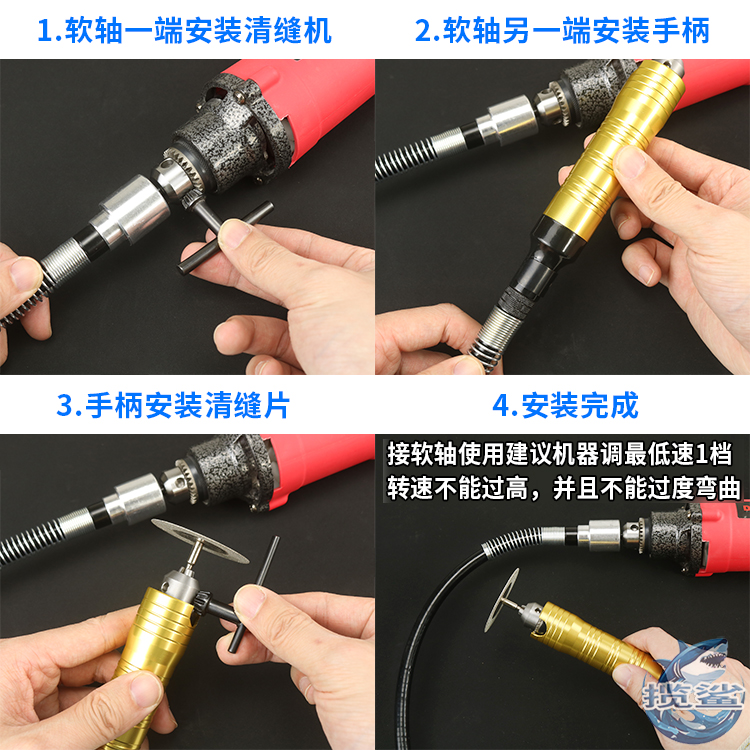 1.软轴一端安装清缝机

2.软轴另一端安装手柄

3.手柄安装清缝片

4.安装完成

接软轴使用建议机器调最低速1档
转速不能过高，并且不能过度弯曲

揽鲨