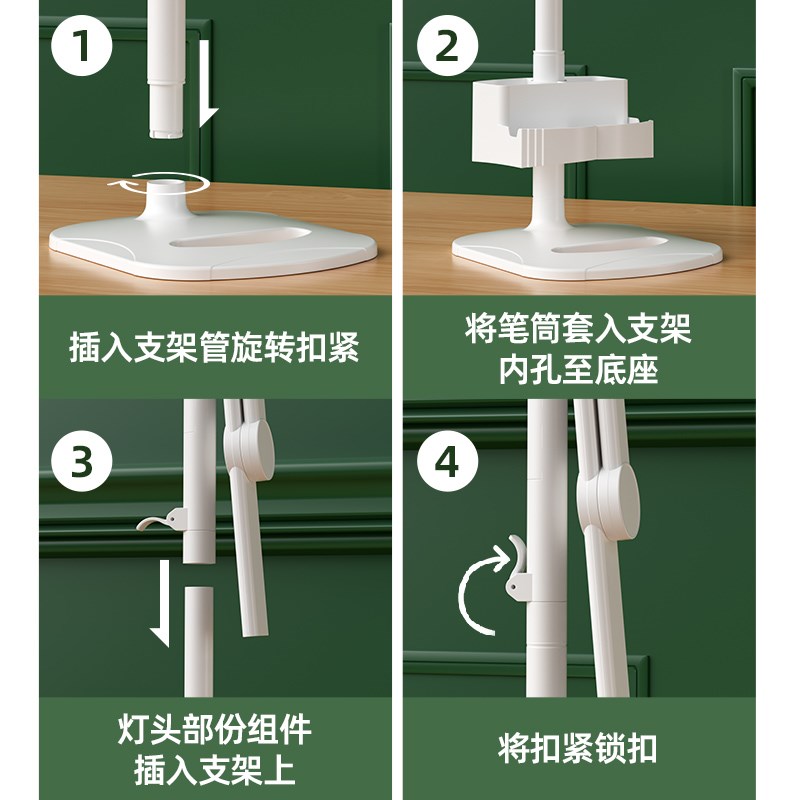 1

插入支架管旋转扣紧

2

将笔筒套入支架内孔至底座

3

灯头部份组件插入支架上

4

将扣紧锁扣