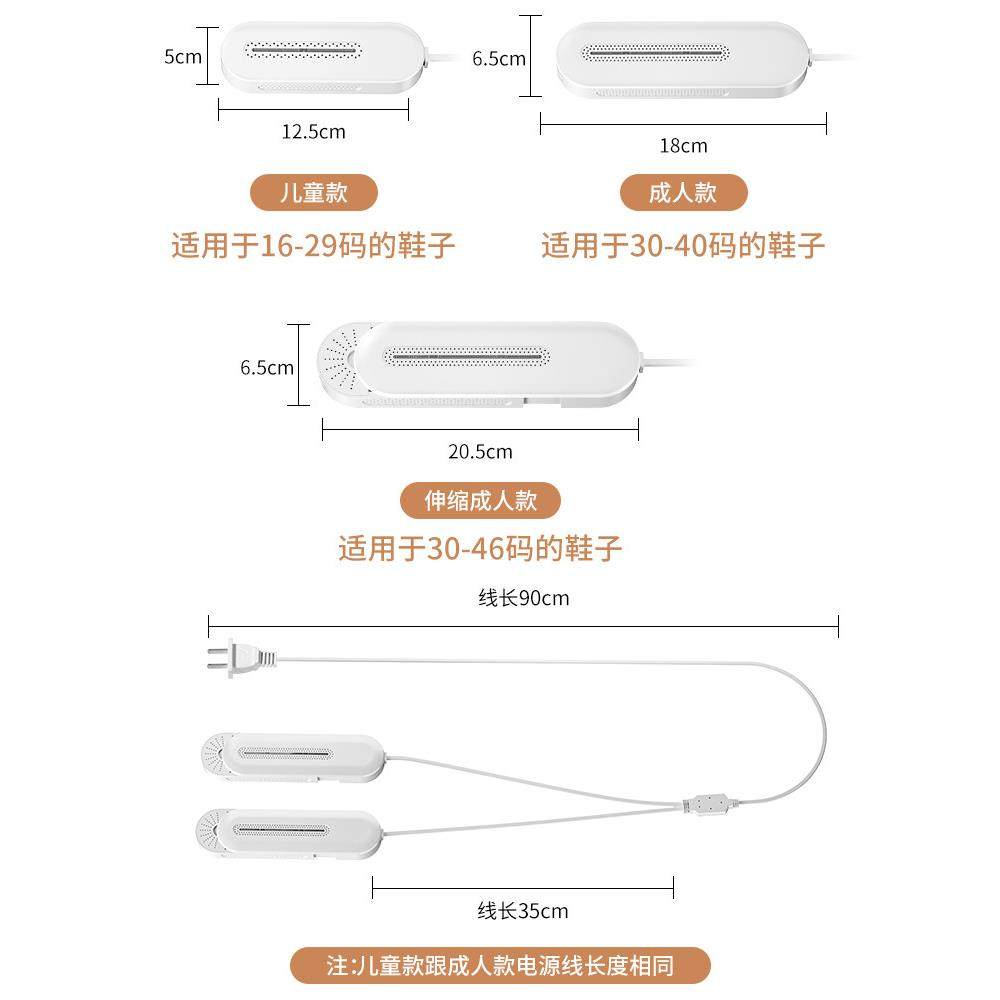 5cm

12.5cm

儿童款

适用于16-29码的鞋子

6.5cm

18cm

成人款

适用于30-40码的鞋子

6.5cm

20.5cm

伸缩成人款

适用于30-46码的鞋子

线长90cm

线长35cm

注:儿童款跟成人款电源线长度相同