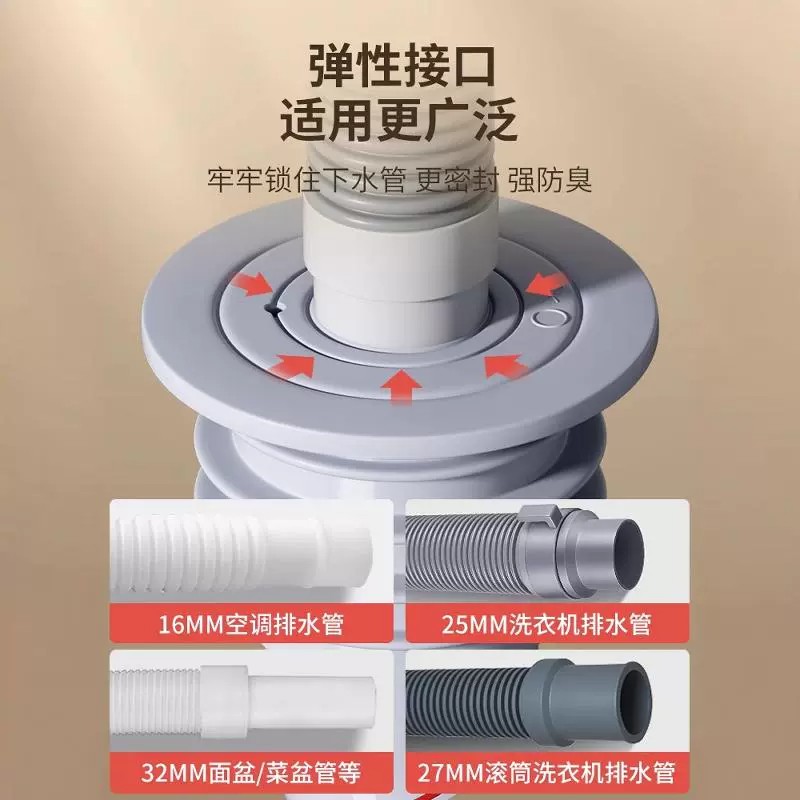 弹性接口
适用更广泛

牢牢锁住下水管 更密封 强防臭

16MM空调排水管

25MM洗衣机排水管

32MM面盆/菜盆管等

27MM滚筒洗衣机排水管