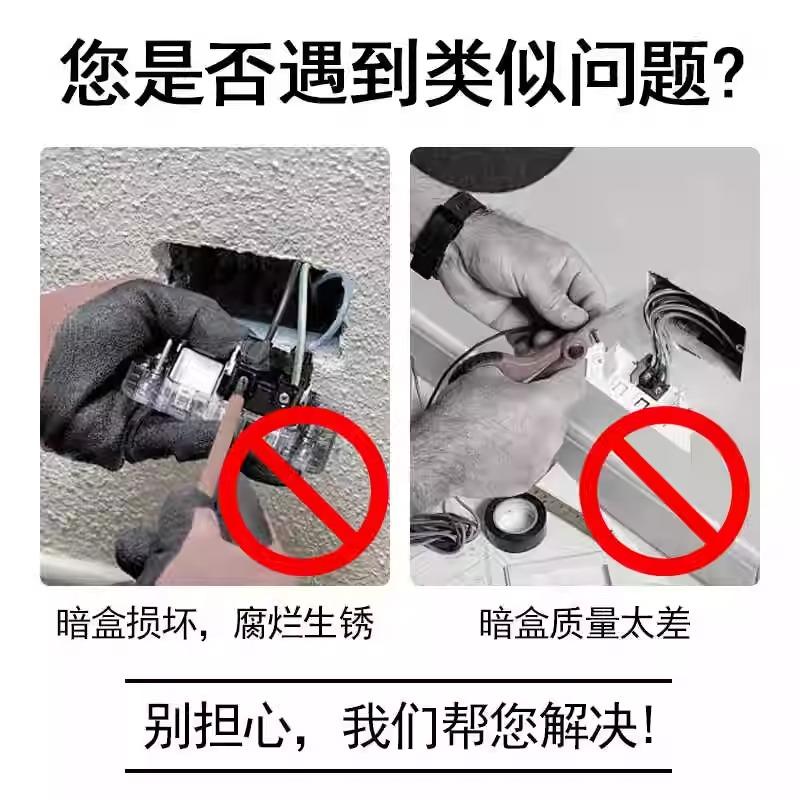 您是否遇到类似问题？

暗盒损坏，腐烂生锈

暗盒质量太差

别担心，我们帮您解决！