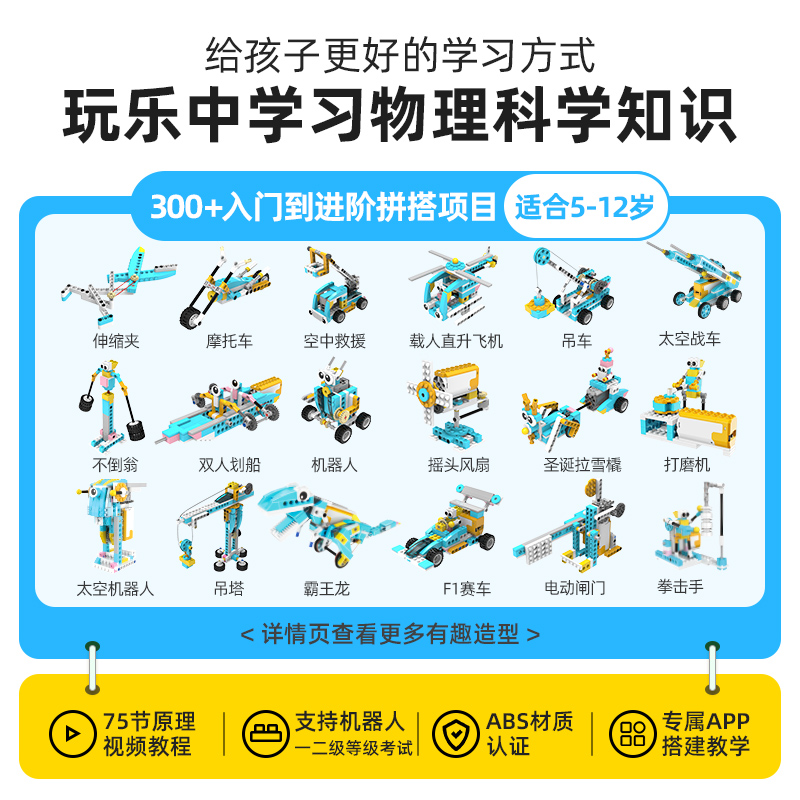 给孩子更好的学习方式
玩乐中学习物理科学知识

300+入门到进阶拼搭项目 适合5-12岁

伸缩夹 摩托车 空中救援 载人直升飞机 吊车 太空战车

不倒翁 双人划船 机器人 摇头风扇 圣诞拉雪橇 打磨机

太空机器人 吊塔 霸王龙 F1赛车 电动闸门 拳击手

< 详情页查看更多有趣造型 >

75节原理视频教程

支持机器人一二级等级考试

ABS材质认证

专属APP搭建教学