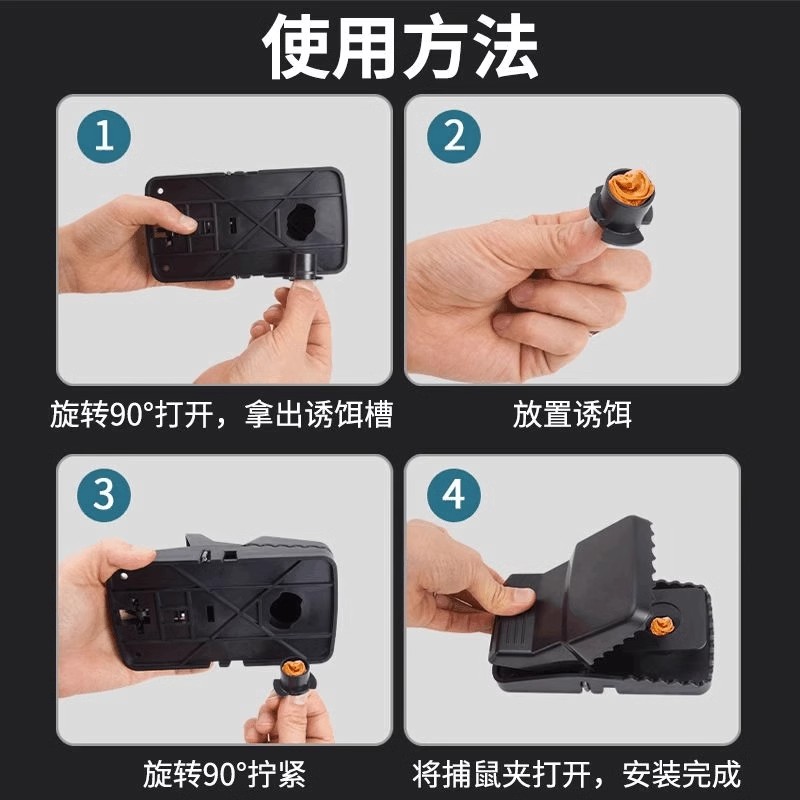 使用方法

1

旋转90°打开，拿出诱饵槽

2

放置诱饵

3

旋转90°拧紧

4

将捕鼠夹打开，安装完成