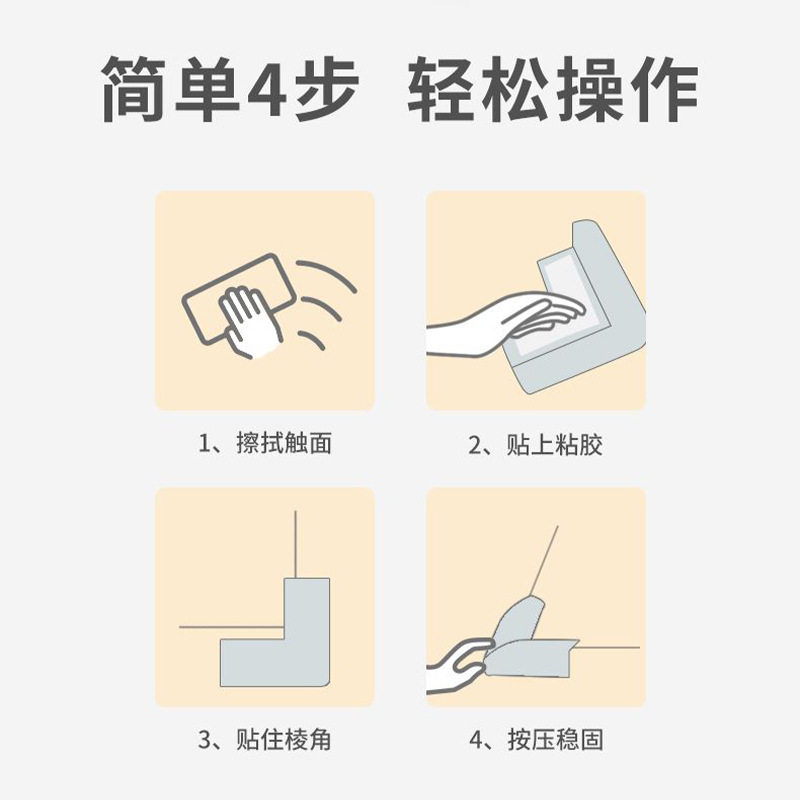 简单4步 轻松操作

1、擦拭触面

2、贴上粘胶

3、贴住棱角

4、按压稳固