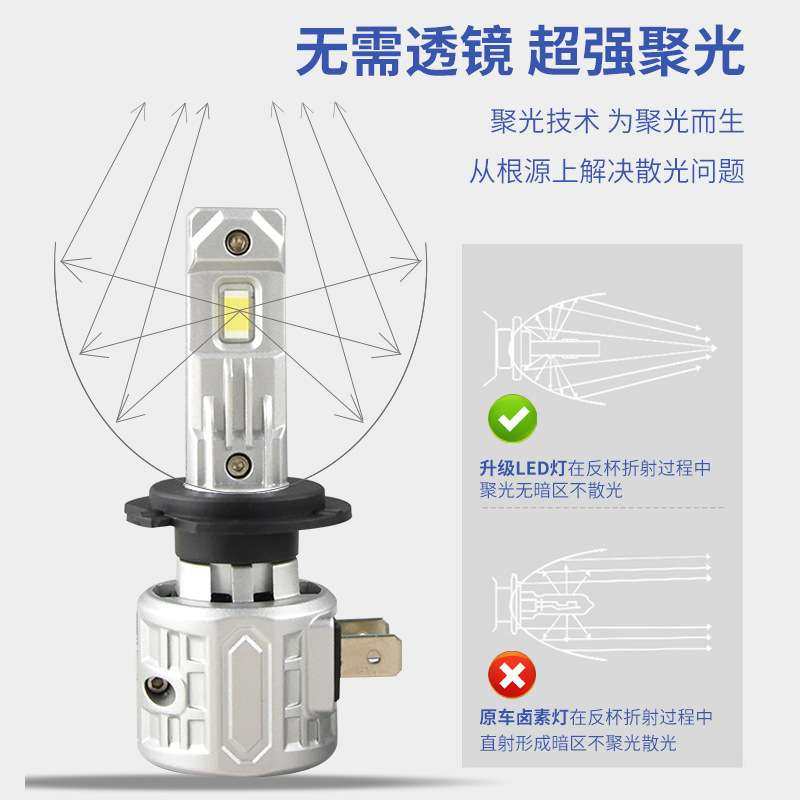 无需透镜 超强聚光

聚光技术 为聚光而生

从根源上解决散光问题

升级LED灯在反杯折射过程中聚光无暗区不散光

原车卤素灯在反杯折射过程中直射形成暗区不聚光散光