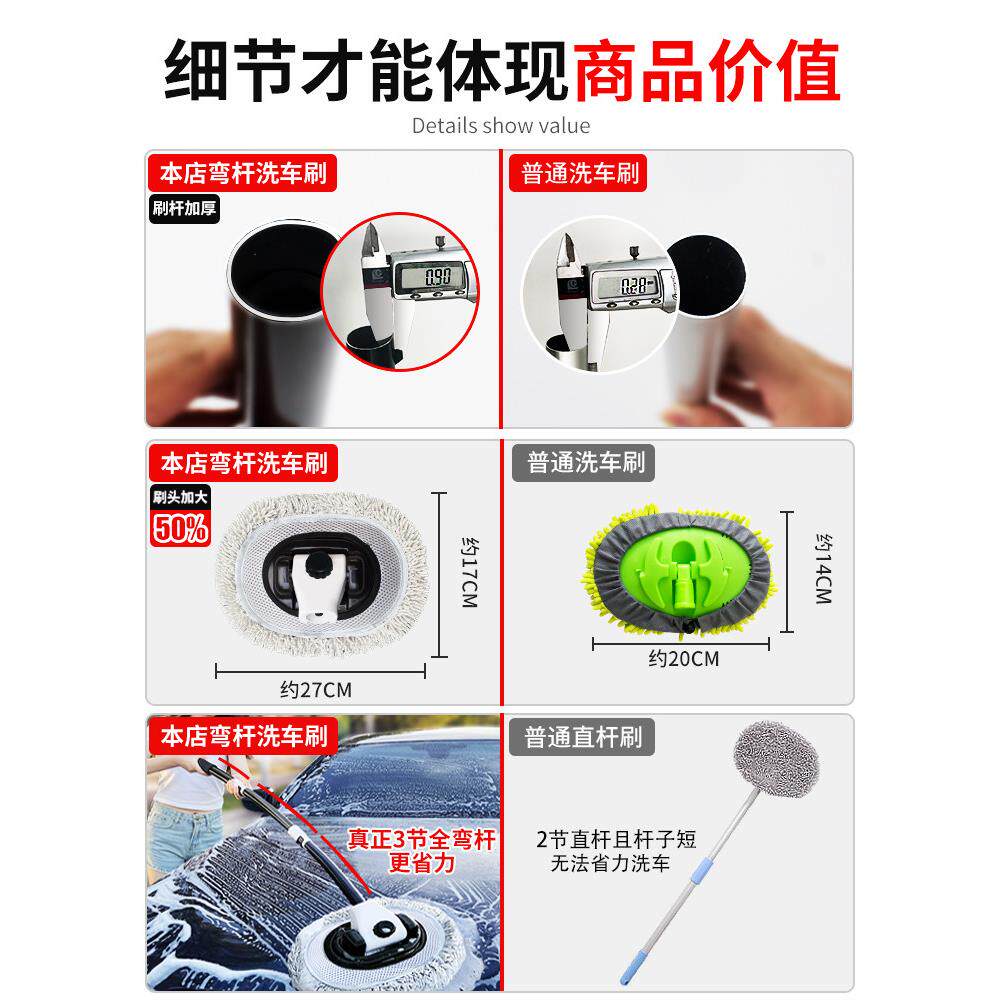 细节才能体现商品价值

Details show value

本店弯杆洗车刷

刷杆加厚

0.90

普通洗车刷

0.20

本店弯杆洗车刷

刷头加大

50%

约17CM

约27CM

普通洗车刷

约14CM

约20CM

本店弯杆洗车刷

真正3节全弯杆
更省力

普通直杆刷

2节直杆且杆子短
无法省力洗车