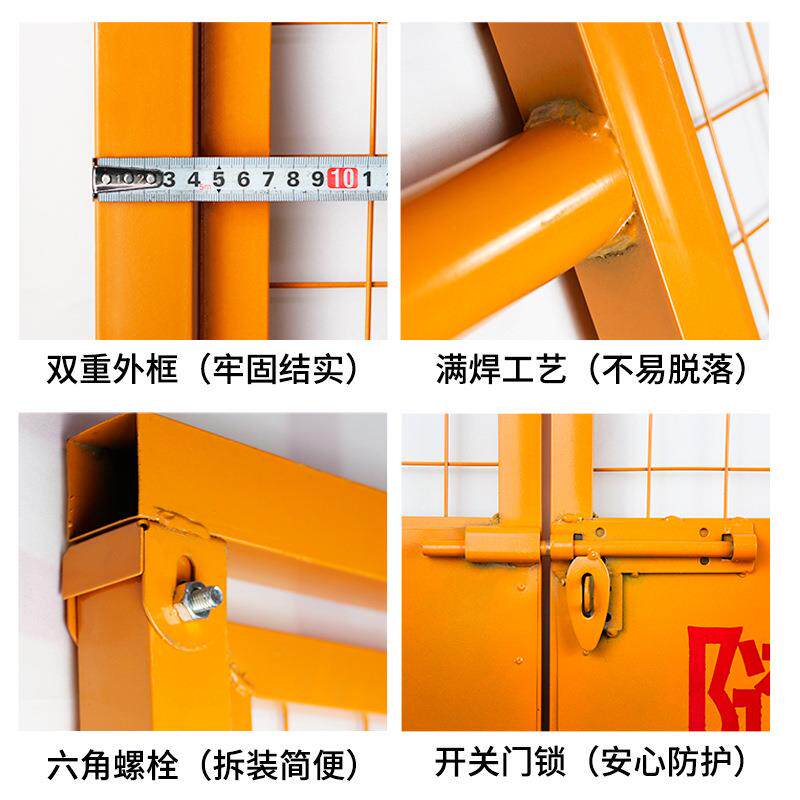 3 4 5 6 7 8 9 10 1

双重外框（牢固结实）

满焊工艺（不易脱落）

六角螺栓（拆装简便）

开关门锁（安心防护）