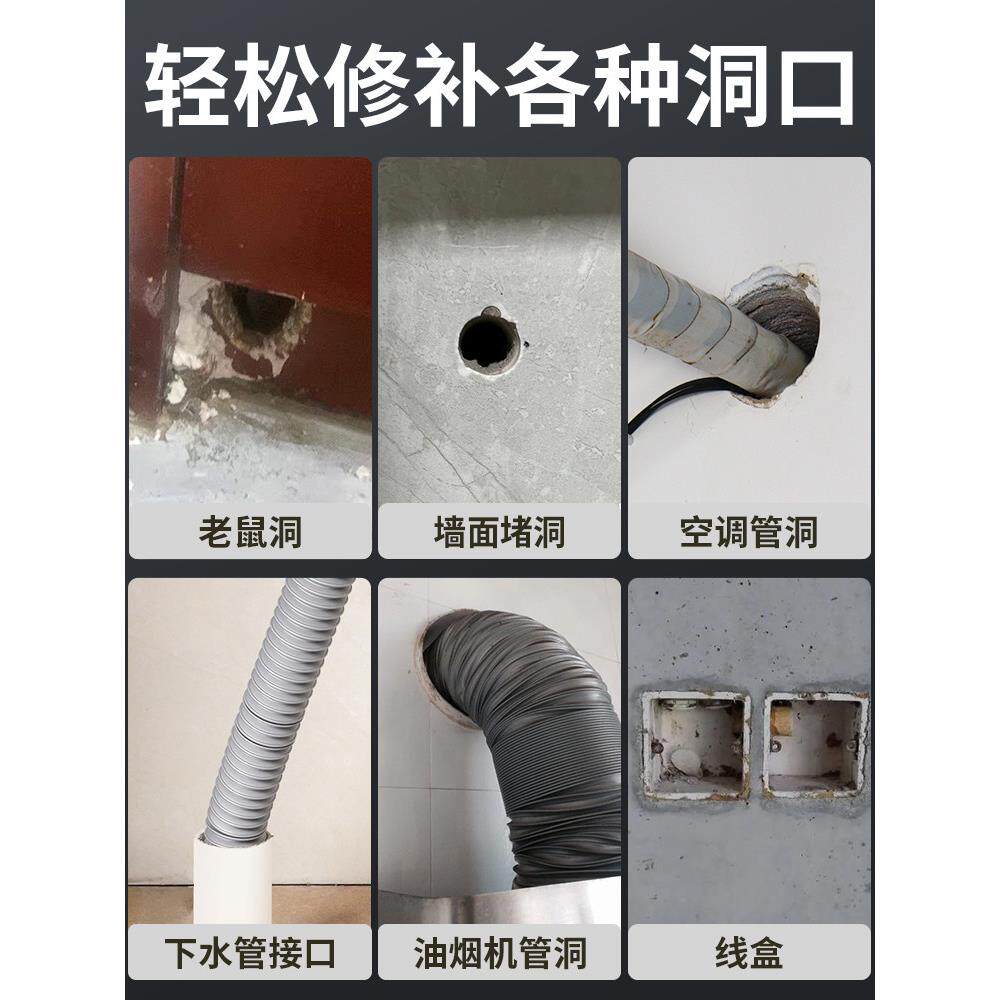 轻松修补各种洞口

老鼠洞

墙面堵洞

空调管洞

下水管接口

油烟机管洞

线盒