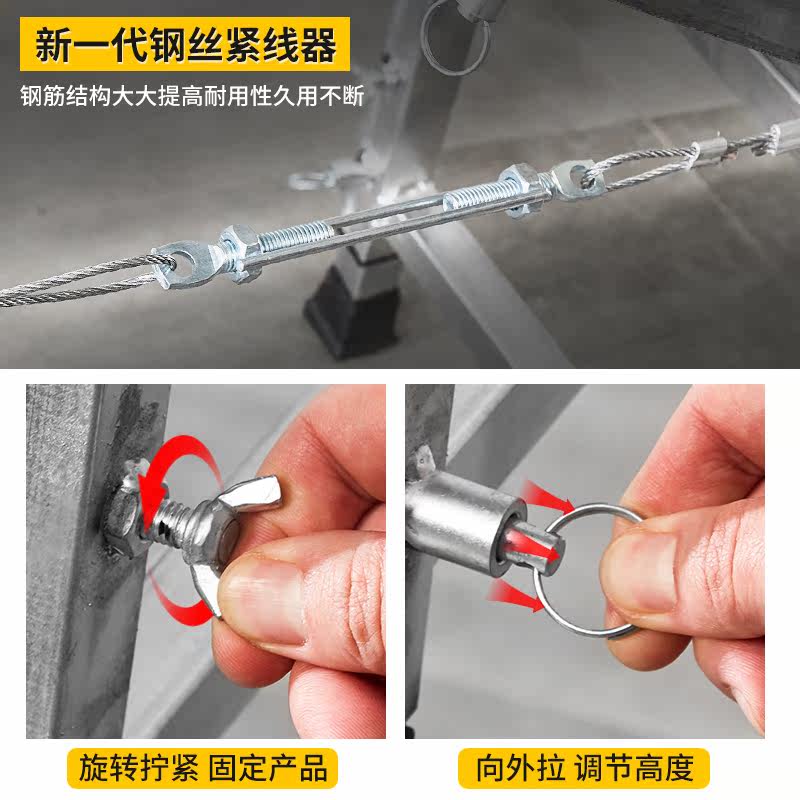 新一代钢丝紧线器

钢筋结构大大提高耐用性久用不断

旋转拧紧 固定产品

向外拉 调节高度