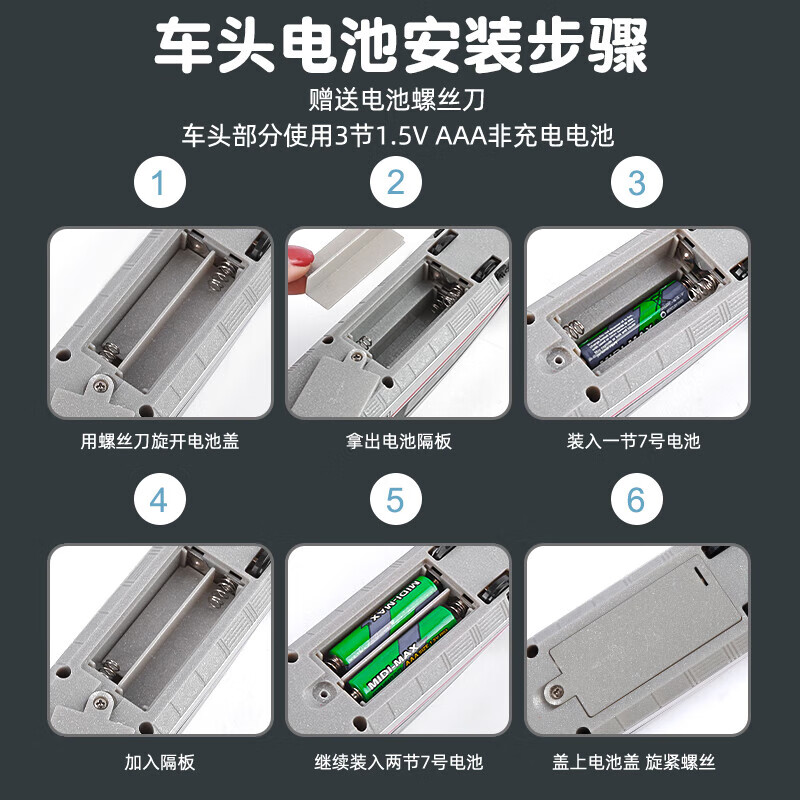 车头电池安装步骤

赠送电池螺丝刀

车头部分使用3节1.5V AAA非充电电池

1

用螺丝刀旋开电池盖

2

拿出电池隔板

3

装入一节7号电池

4

加入隔板

5

MIDI-MAX

MIDI-MAX AAA

继续装入两节7号电池

6

盖上电池盖 旋紧螺丝