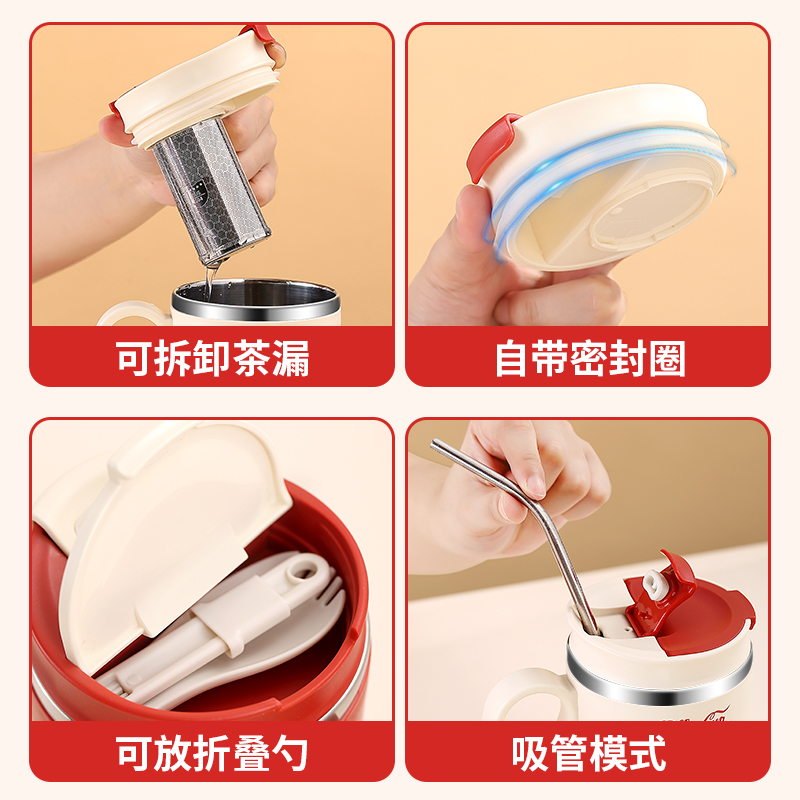 可拆卸茶漏

自带密封圈

可放折叠勺

吸管模式