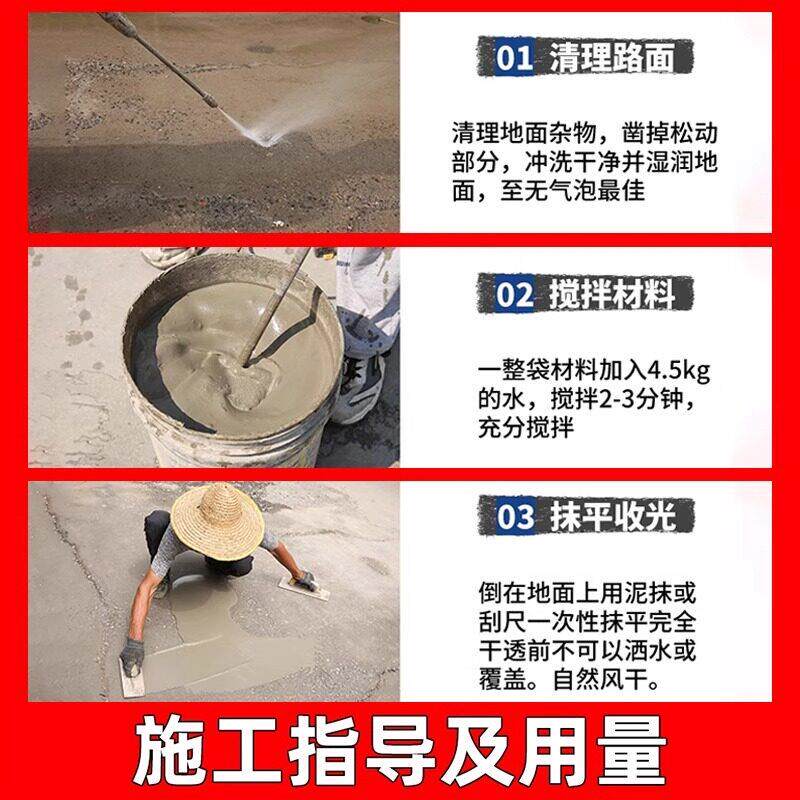 01 清理路面

清理地面杂物，凿掉松动部分，冲洗干净并湿润地面，至无气泡最佳

02 搅拌材料

一整袋材料加入4.5kg的水，搅拌2-3分钟，充分搅拌

03 抹平收光

倒在地面上用泥抹或刮尺一次性抹平完全干透前不可以洒水或覆盖。自然风干。

施工指导及用量