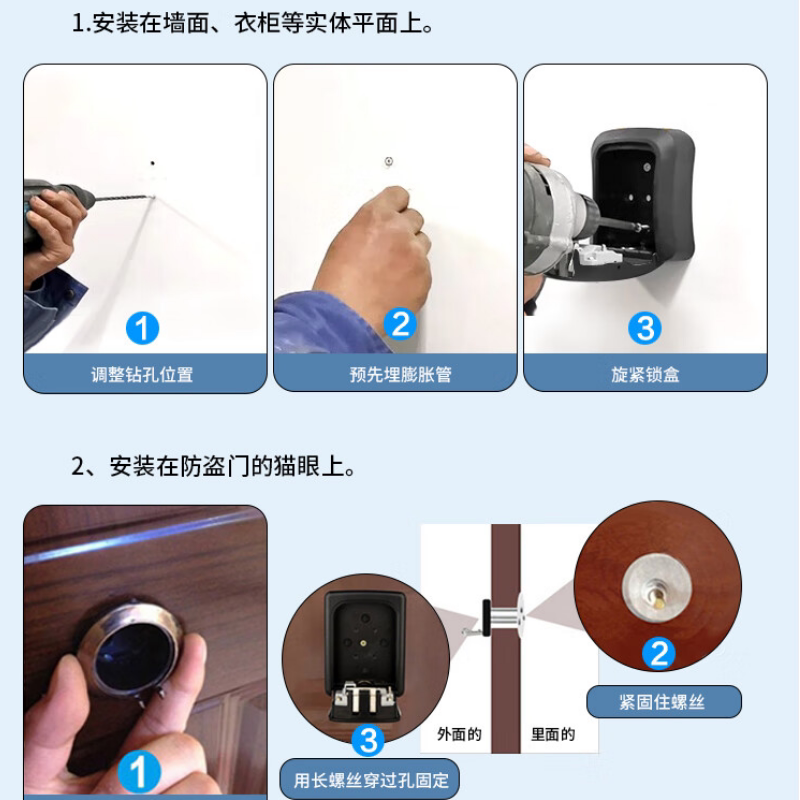 1.安装在墙面、衣柜等实体平面上。

1
调整钻孔位置

2
预先埋膨胀管

3
旋紧锁盒

2、安装在防盗门的猫眼上。

1

3
用长螺丝穿过孔固定

外面的
里面的

2
紧固住螺丝