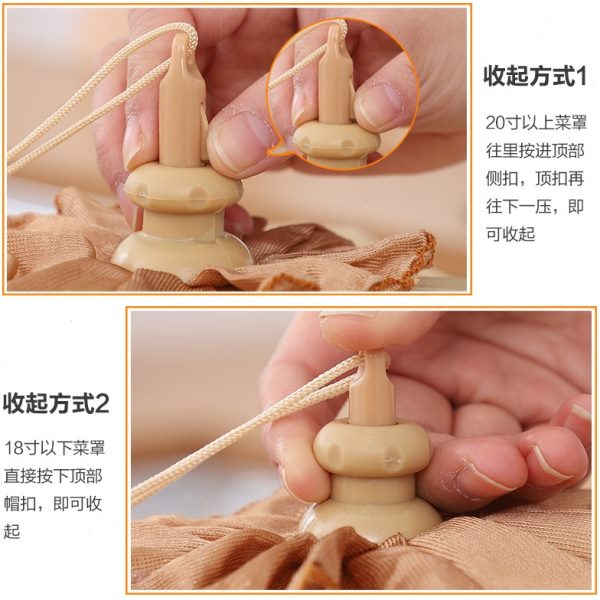 收起方式1

20寸以上菜罩往里按进顶部侧扣，顶扣再往下一压，即可收起

收起方式2

18寸以下菜罩直接按下顶部帽扣，即可收起