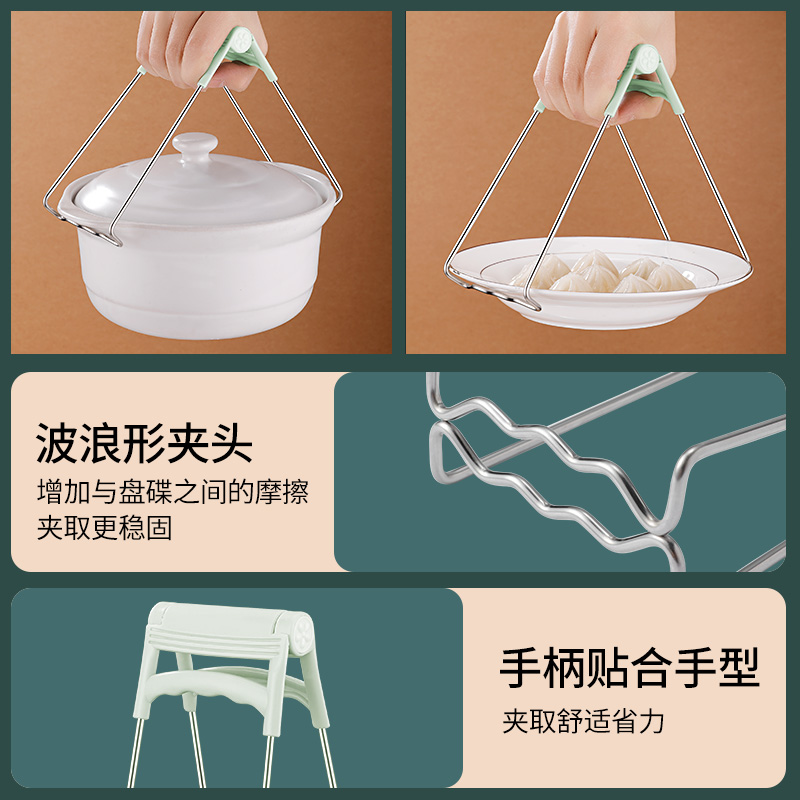 波浪形夹头
增加与盘碟之间的摩擦
夹取更稳固

手柄贴合手型
夹取舒适省力