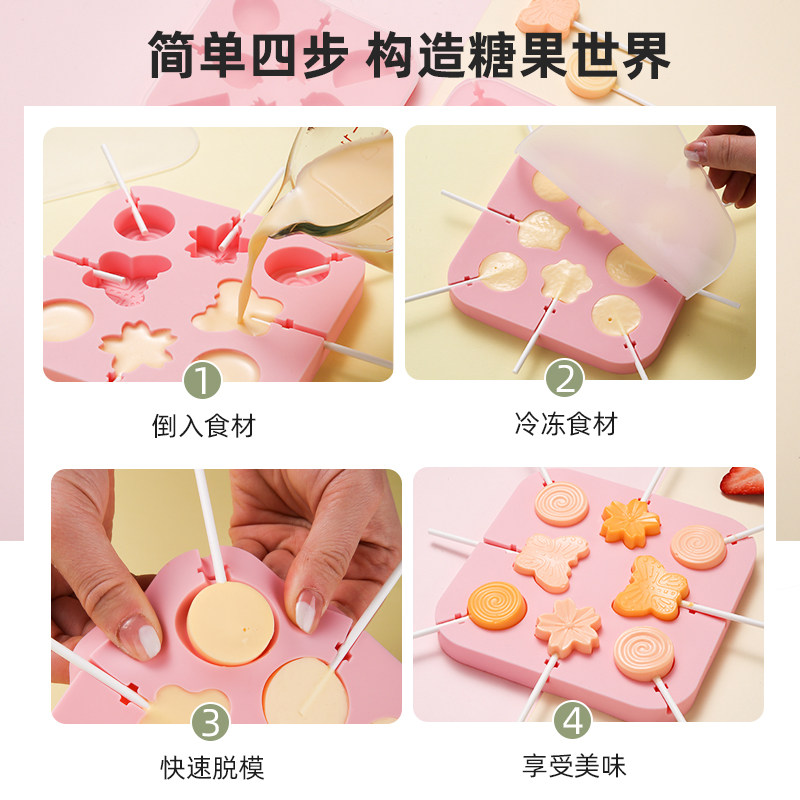 简单四步 构造糖果世界

1
倒入食材

2
冷冻食材

3
快速脱模

4
享受美味