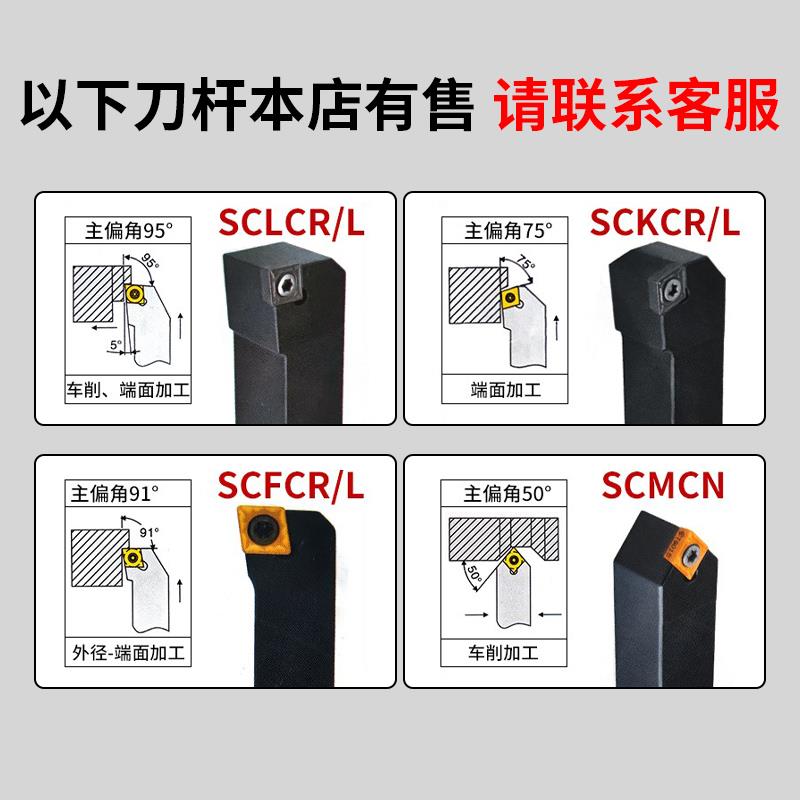 以下刀杆本店有售 请联系客服

主偏角95°
95°
5°
车削、端面加工
SCLCR/L

主偏角75°
75°
端面加工
SCKCR/L

主偏角91°
91°
外径-端面加工
SCFCR/L

主偏角50°
50°
车削加工
SCMCN