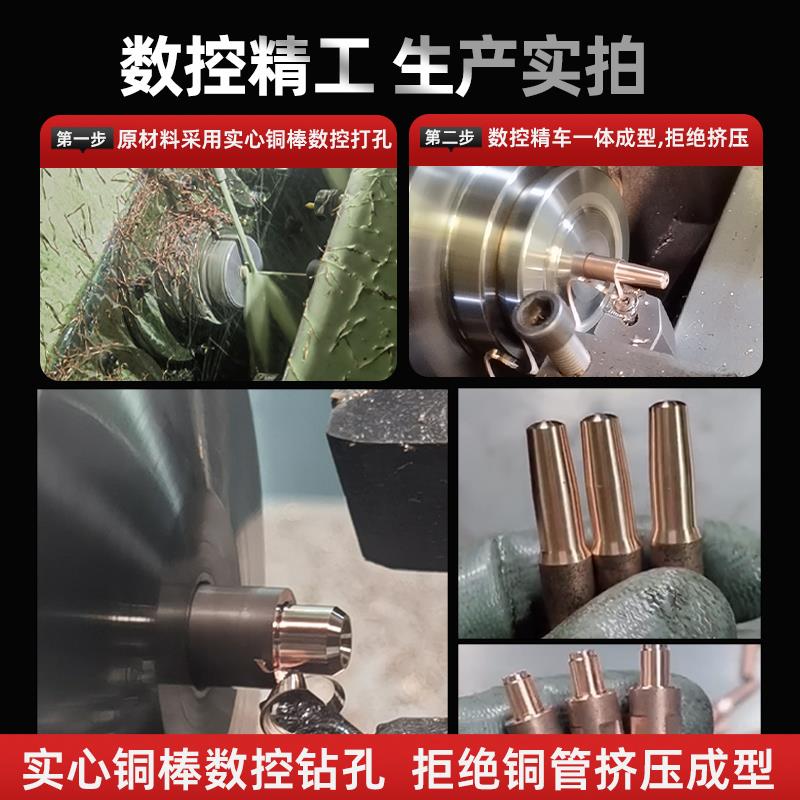 数控精工 生产实拍

第一步 原材料采用实心铜棒数控打孔

第二步 数控精车一体成型,拒绝挤压

实心铜棒数控钻孔 拒绝铜管挤压成型