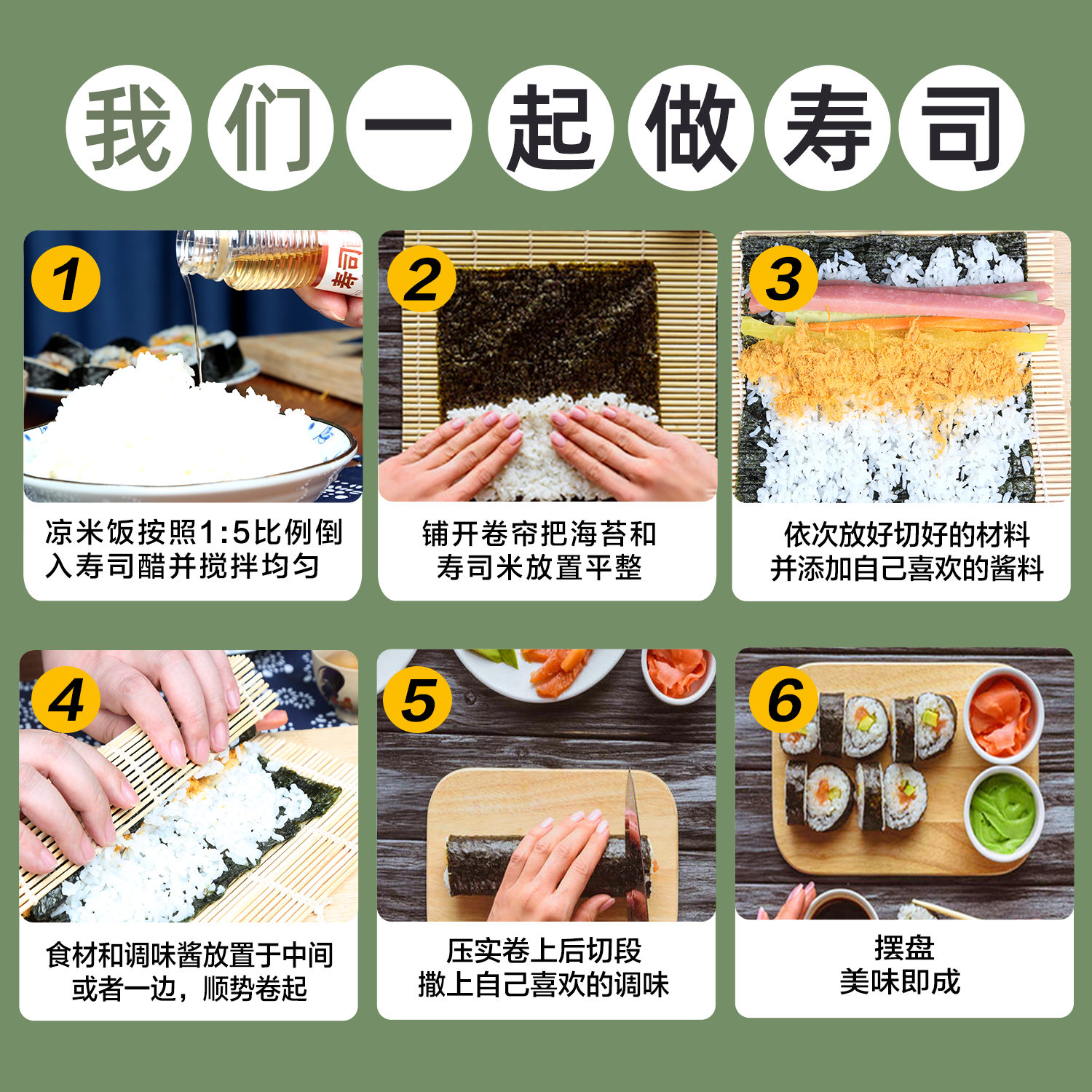 我们一起做寿司

1
寿司
凉米饭按照1:5比例倒入寿司醋并搅拌均匀

2
铺开卷帘把海苔和寿司米放置平整

3
依次放好切好的材料并添加自己喜欢的酱料

4
食材和调味酱放置于中间或者一边，顺势卷起

5
压实卷上后切段撒上自己喜欢的调味

6
摆盘美味即成