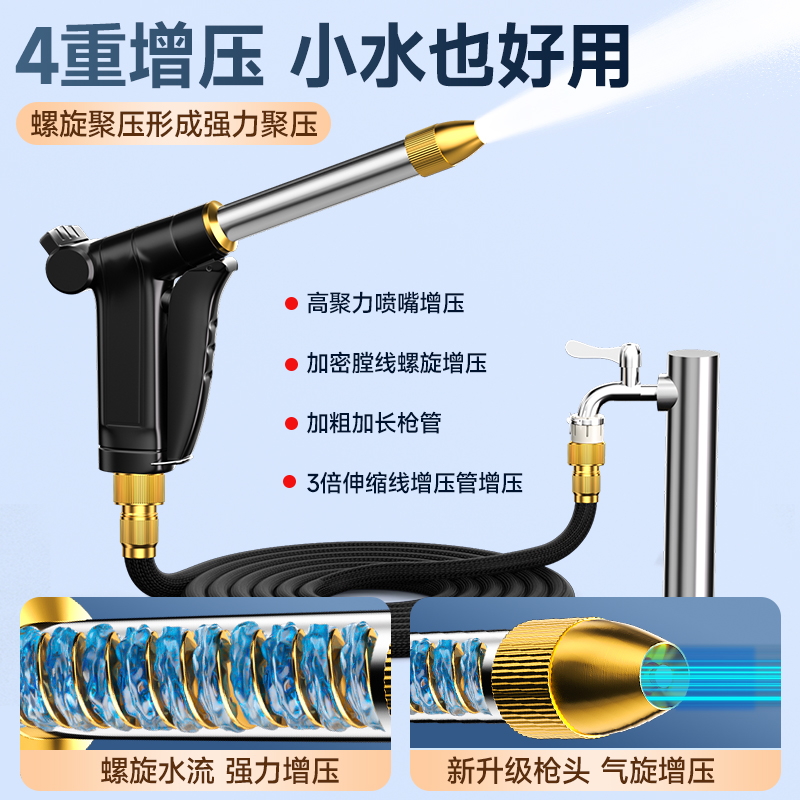 4重增压 小水也好用

螺旋聚压形成强力聚压

高聚力喷嘴增压

加密膛线螺旋增压

加粗加长枪管

3倍伸缩线增压管增压

螺旋水流 强力增压

新升级枪头 气旋增压