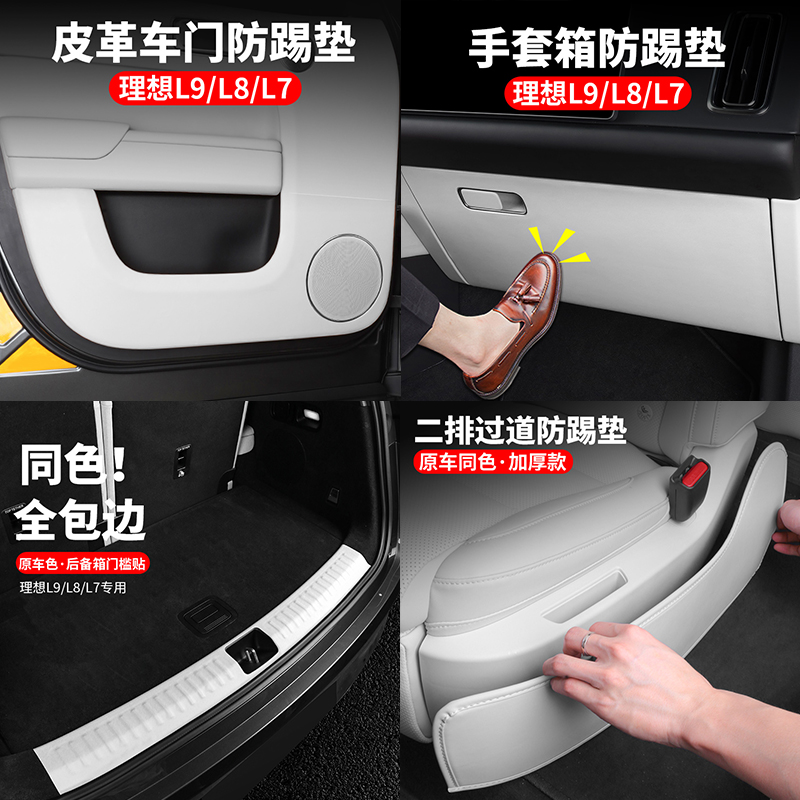 皮革车门防踢垫
理想L9/L8/L7

手套箱防踢垫
理想L9/L8/L7

同色!
全包边
原车色·后备箱门槛贴
理想L9/L8/L7专用

二排过道防踢垫
原车同色·加厚款