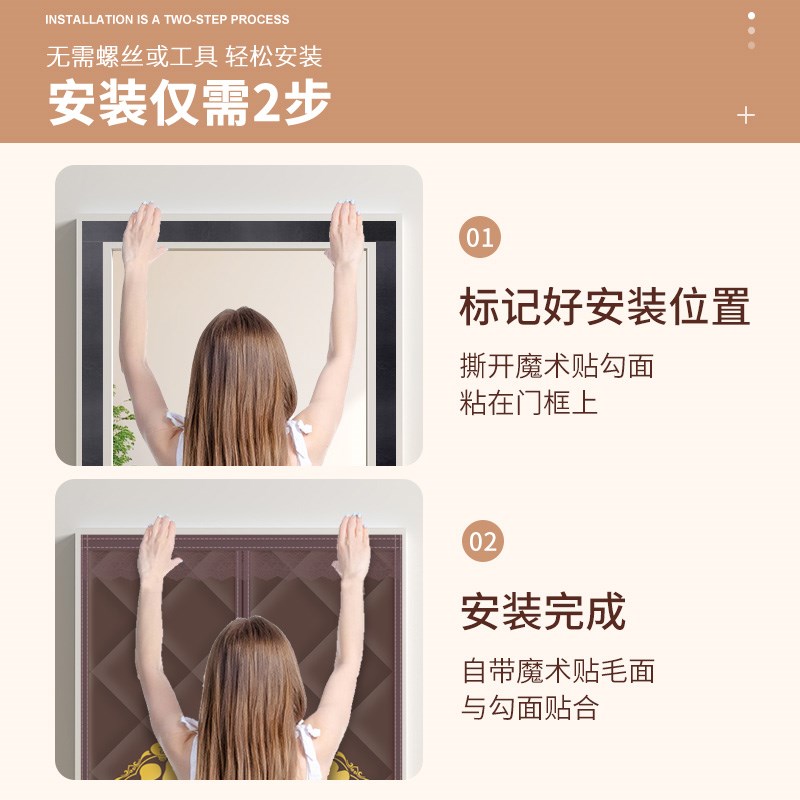 INSTALLATION IS A TWO-STEP PROCESS

无需螺丝或工具 轻松安装

安装仅需2步

01

标记好安装位置

撕开魔术贴勾面
粘在门框上

02

安装完成

自带魔术贴毛面
与勾面贴合