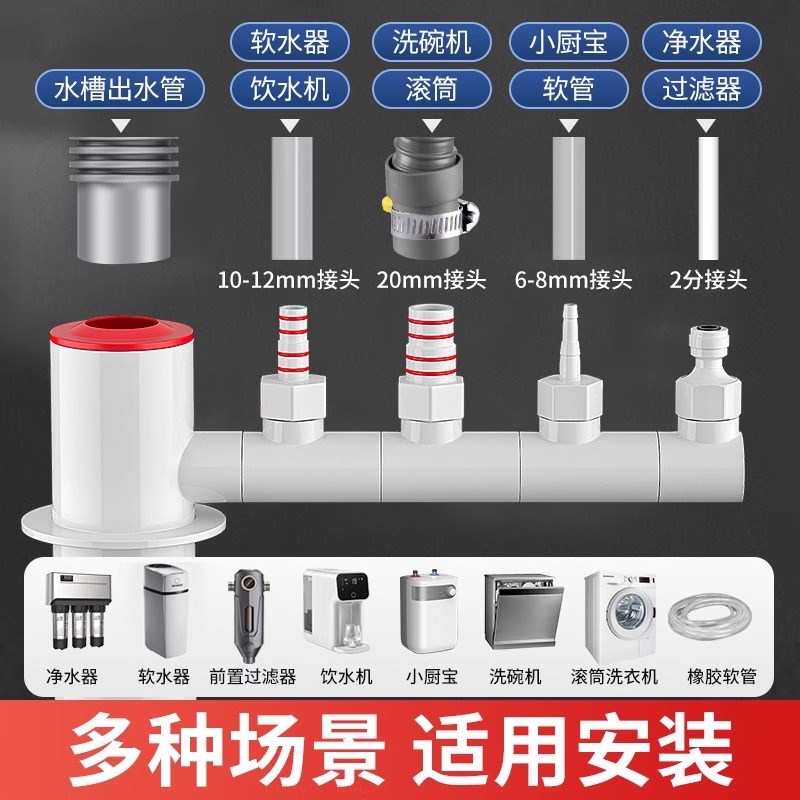 软水器 洗碗机 小厨宝 净水器

水槽出水管 饮水机 滚筒 软管 过滤器

10-12mm接头 20mm接头 6-8mm接头 2分接头

净水器 软水器 前置过滤器 饮水机 小厨宝 洗碗机 滚筒洗衣机 橡胶软管

多种场景 适用安装