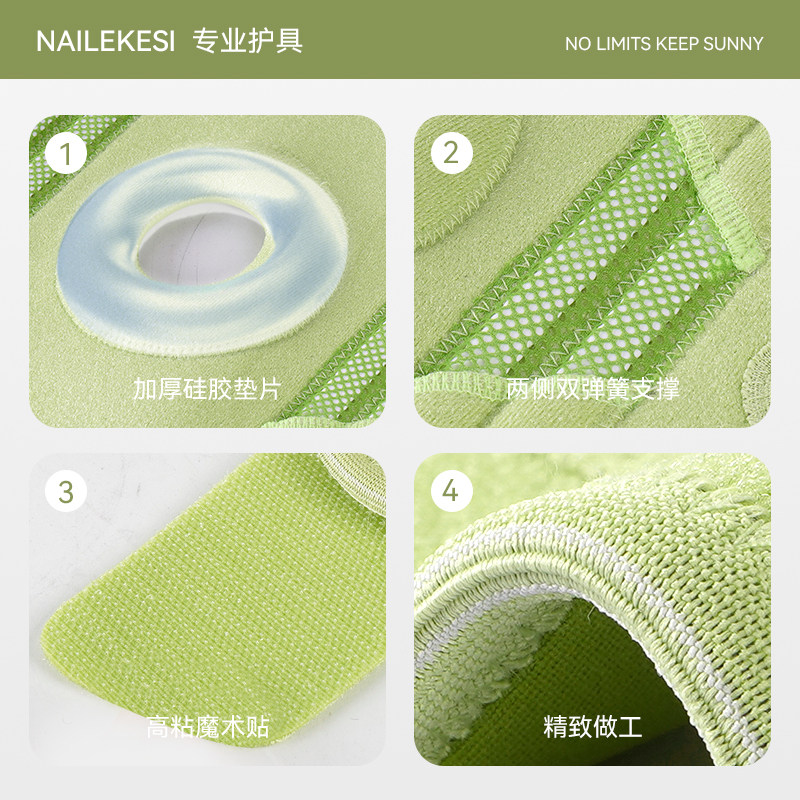 NAILEKESI 专业护具

NO LIMITS KEEP SUNNY

1

加厚硅胶垫片

2

两侧双弹簧支撑

3

高粘魔术贴

4

精致做工