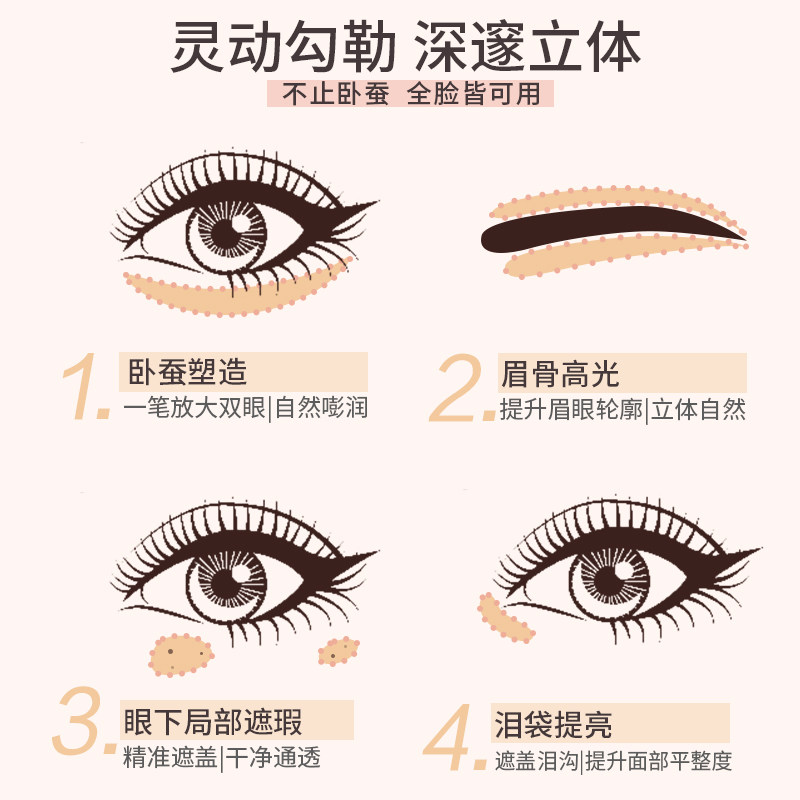 灵动勾勒 深邃立体

不止卧蚕 全脸皆可用

1. 卧蚕塑造
一笔放大双眼|自然嘭润

2. 眉骨高光
提升眉眼轮廓|立体自然

3. 眼下局部遮瑕
精准遮盖|干净通透

4. 泪袋提亮
遮盖泪沟|提升面部平整度