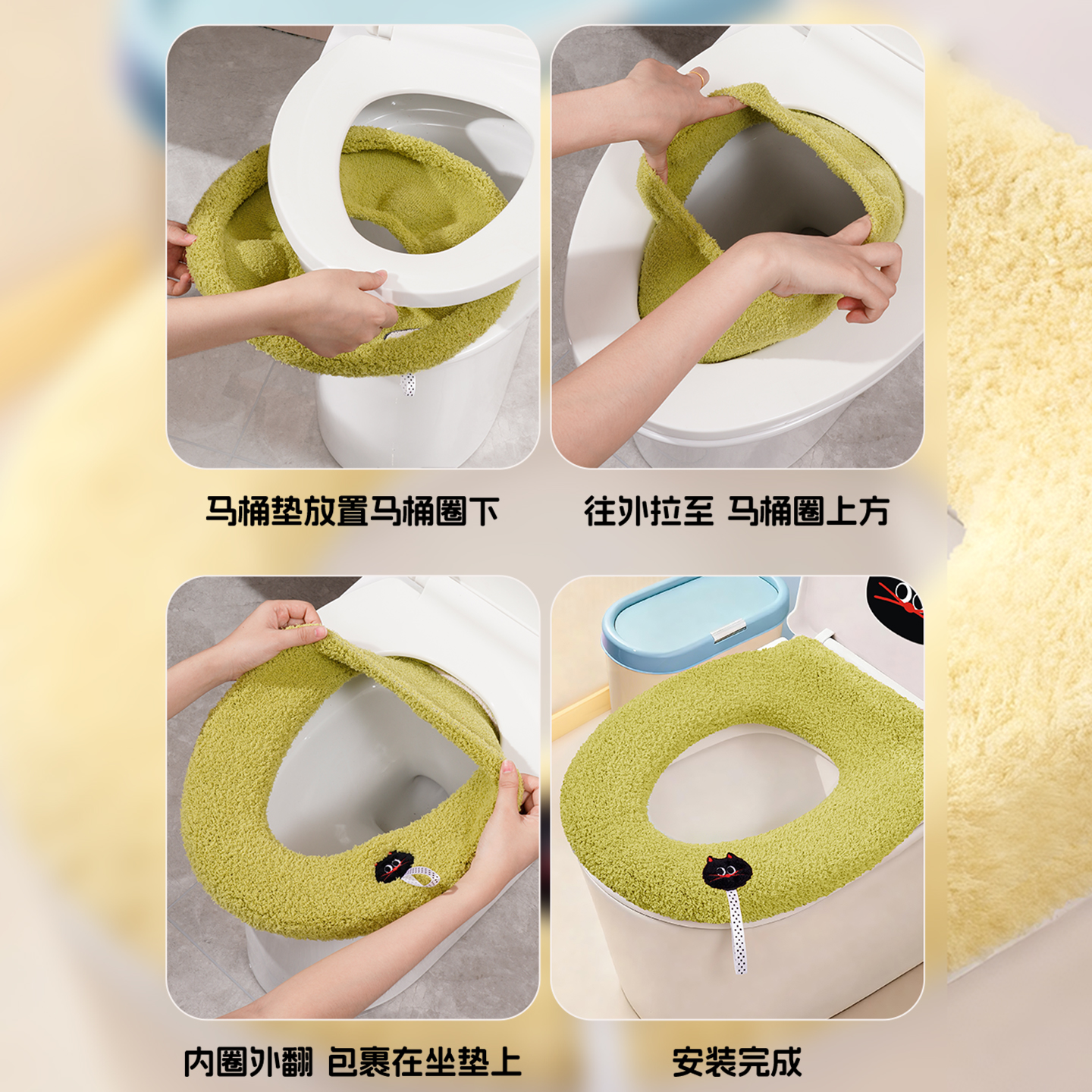 马桶垫放置马桶圈下

往外拉至 马桶圈上方

内圈外翻 包裹在坐垫上

安装完成