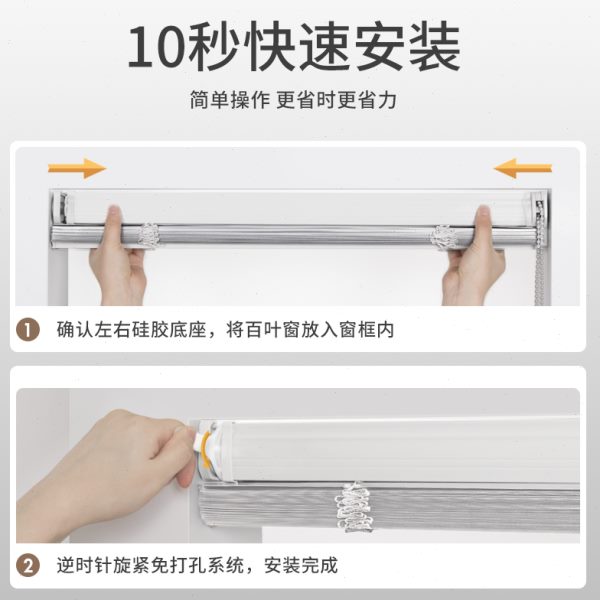 10秒快速安装

简单操作 更省时更省力

1 确认左右硅胶底座，将百叶窗放入窗框内

2 逆时针旋紧免打孔系统，安装完成