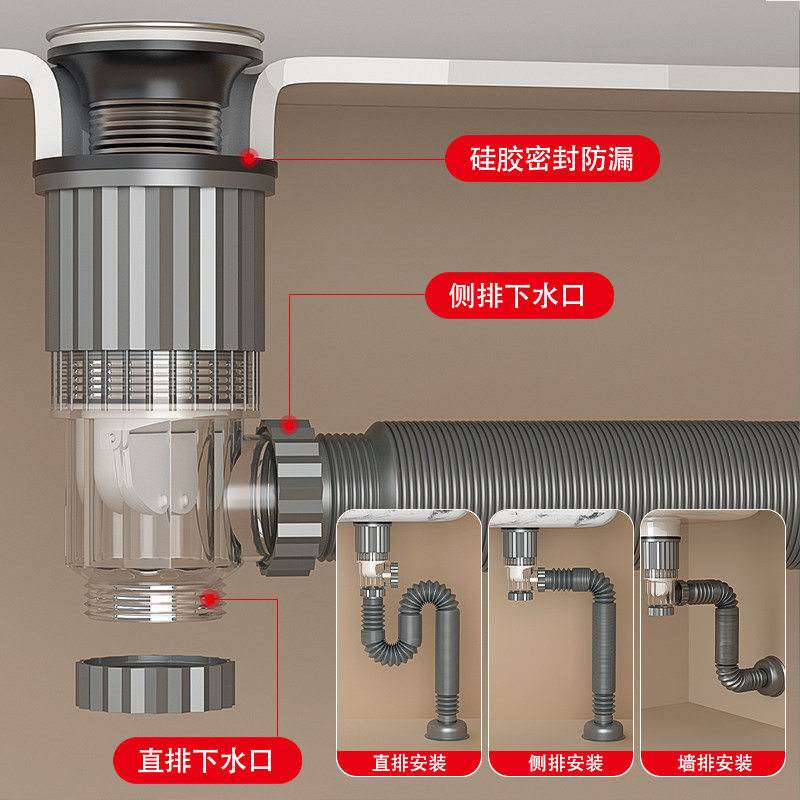 硅胶密封防漏

侧排下水口

直排下水口

直排安装

侧排安装

墙排安装